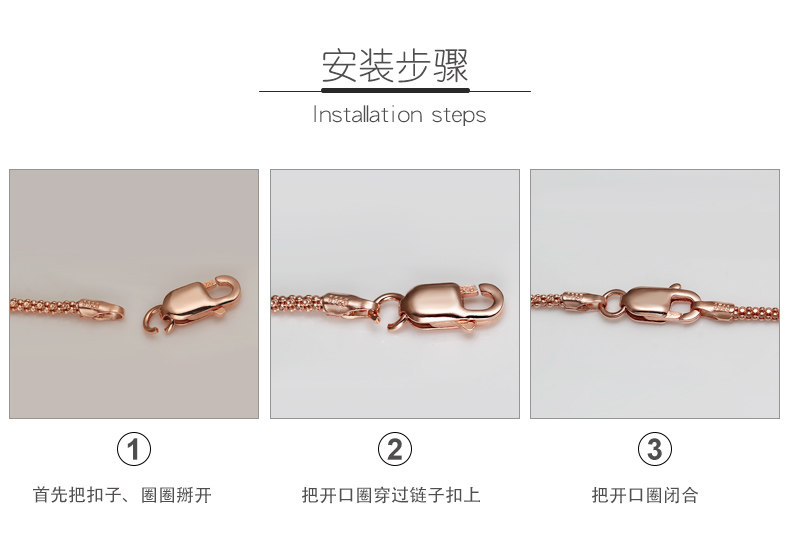 安装步骤

Installation steps

①

首先把扣子、圈圈掰开

②

把开口圈穿过链子扣上

③

把开口圈闭合