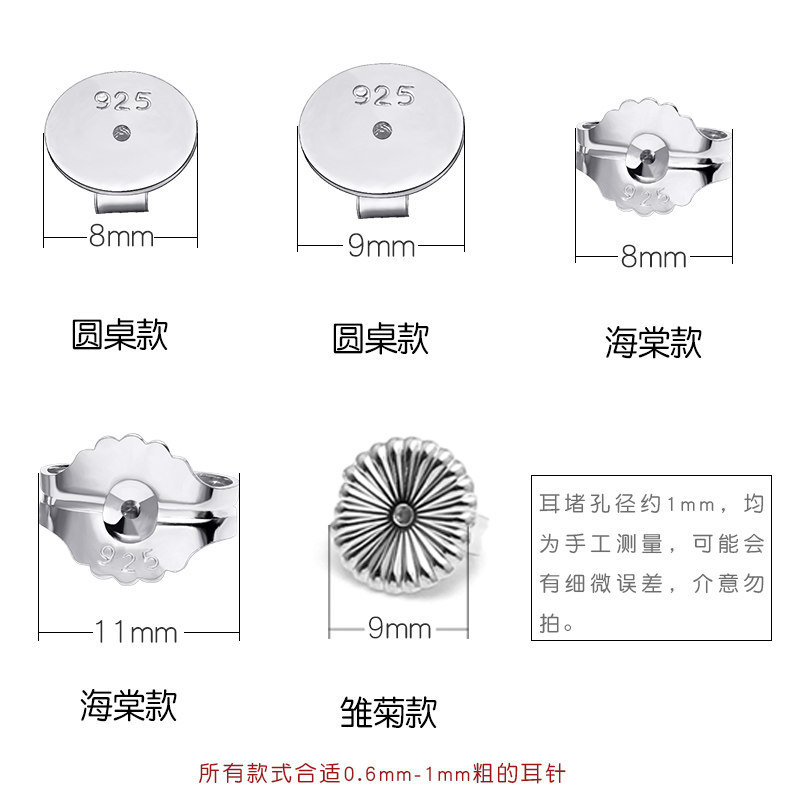 925

8mm

圆桌款

925

9mm

圆桌款

925

8mm

海棠款

925

11mm

海棠款

9mm

雏菊款

耳堵孔径约1mm，均为手工测量，可能会有细微误差，介意勿拍。

所有款式合适0.6mm-1mm粗的耳针