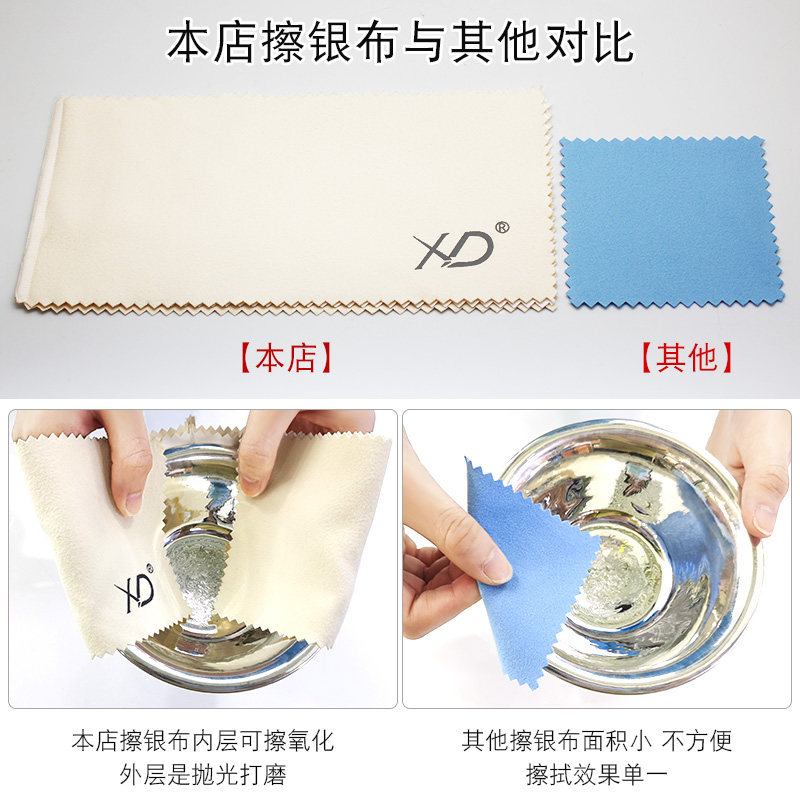 本店擦银布与其他对比

XD®

【本店】

【其他】

XD®

本店擦银布内层可擦氧化
外层是抛光打磨

其他擦银布面积小 不方便
擦拭效果单一