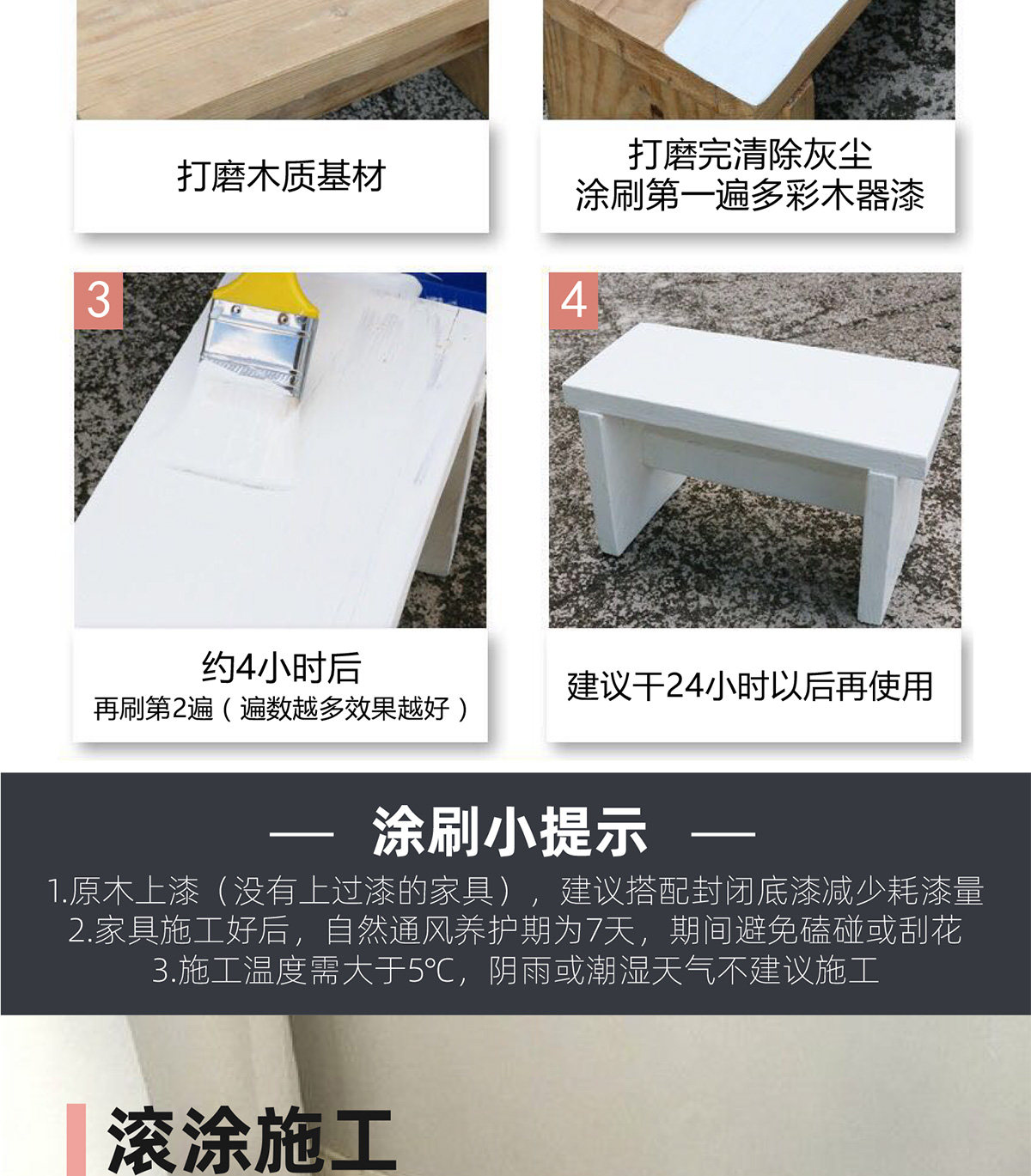 打磨木质基材

打磨完清除灰尘
涂刷第一遍多彩木器漆

3

约4小时后
再刷第2遍（遍数越多效果越好）

4

建议干24小时以后再使用

— 涂刷小提示 —

1.原木上漆（没有上过漆的家具），建议搭配封闭底漆减少耗漆量
2.家具施工好后，自然通风养护期为7天，期间避免磕碰或刮花
3.施工温度需大于5℃，阴雨或潮湿天气不建议施工

滚涂施工