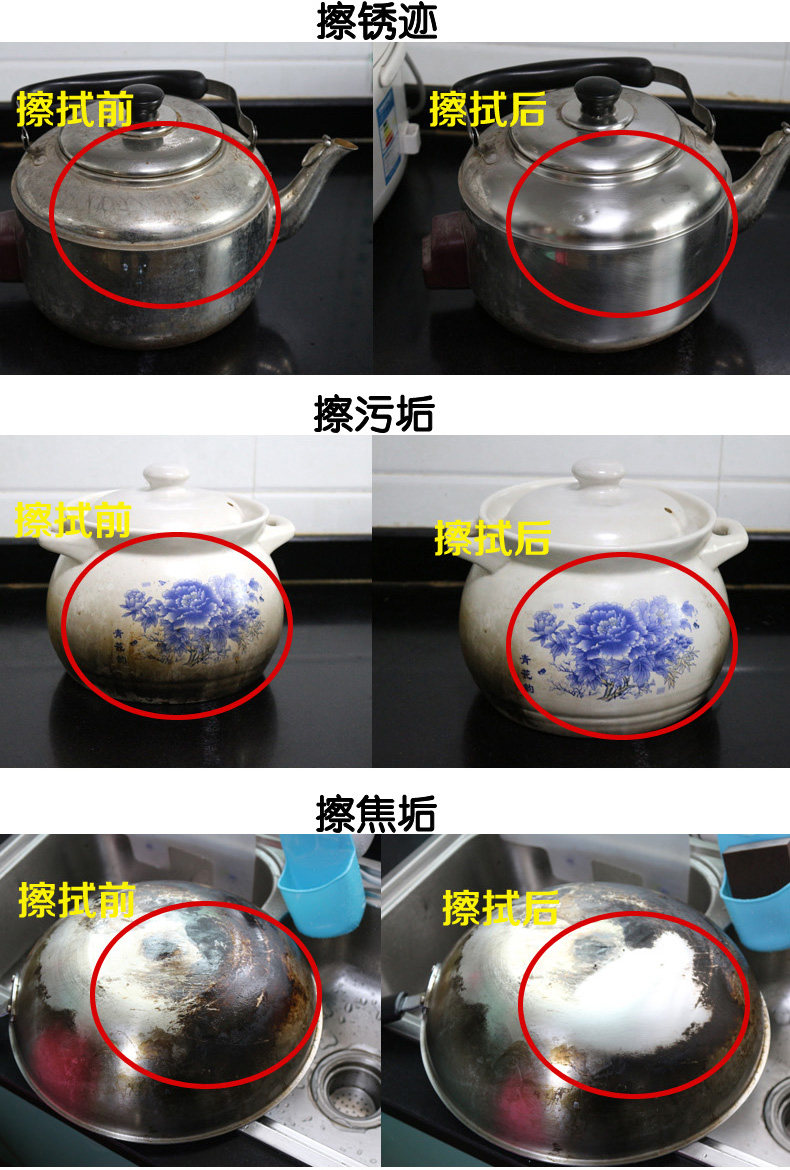 擦锈迹

擦拭前

擦拭后

擦污垢

擦拭前

青花韵

擦拭后

青花韵

擦焦垢

擦拭前

擦拭后