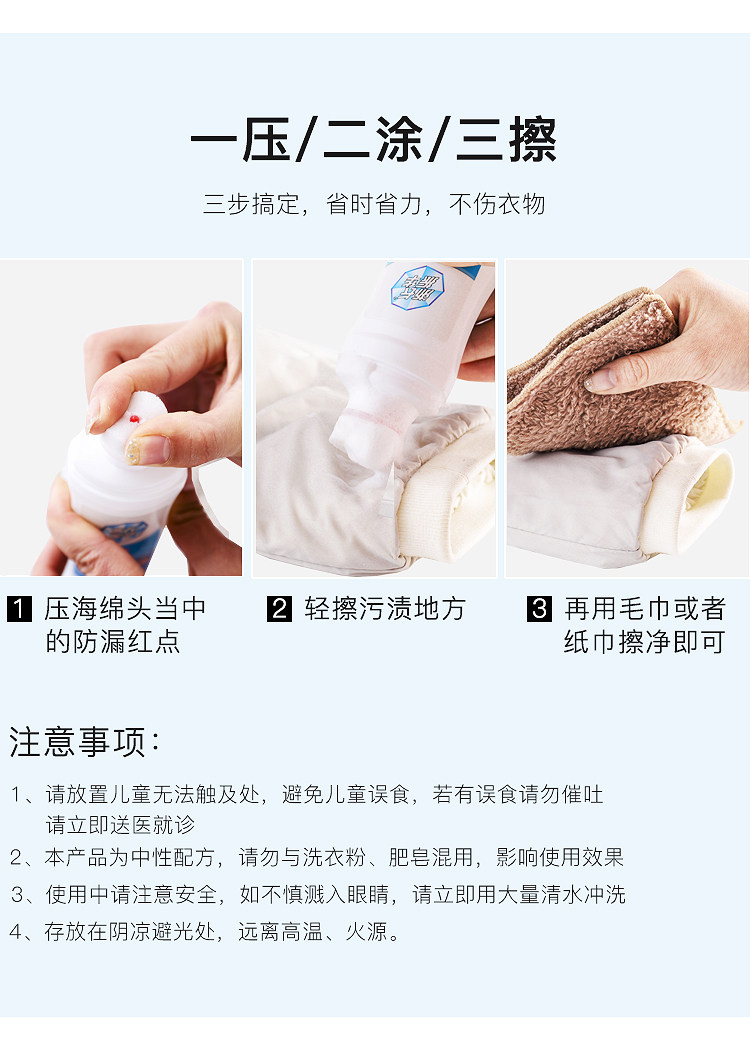 一压/二涂/三擦

三步搞定，省时省力，不伤衣物

1 压海绵头当中的防漏红点

2 轻擦污渍地方

3 再用毛巾或者纸巾擦净即可

注意事项：

1、请放置儿童无法触及处，避免儿童误食，若有误食请勿催吐请立即送医就诊

2、本产品为中性配方，请勿与洗衣粉、肥皂混用，影响使用效果

3、使用中请注意安全，如不慎溅入眼睛，请立即用大量清水冲洗

4、存放在阴凉避光处，远离高温、火源。