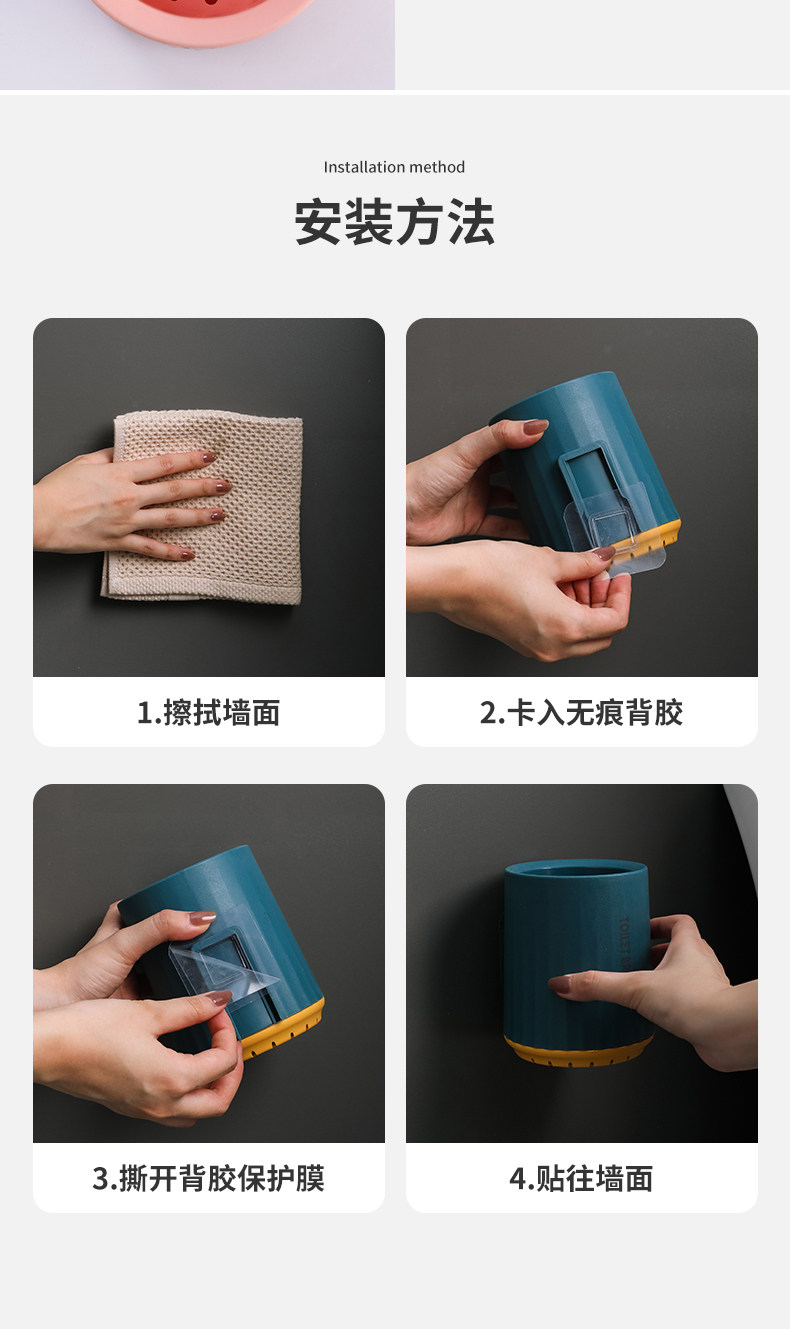 Installation method

安装方法

1.擦拭墙面

2.卡入无痕背胶

3.撕开背胶保护膜

4.贴往墙面