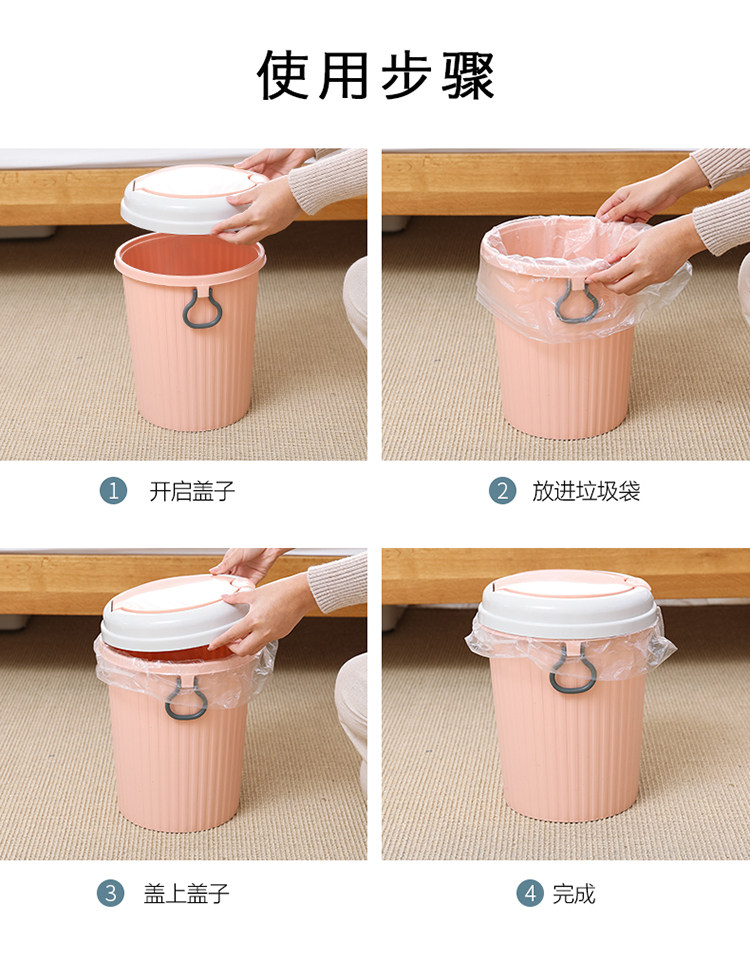 使用步骤

1 开启盖子

2 放进垃圾袋

3 盖上盖子

4 完成