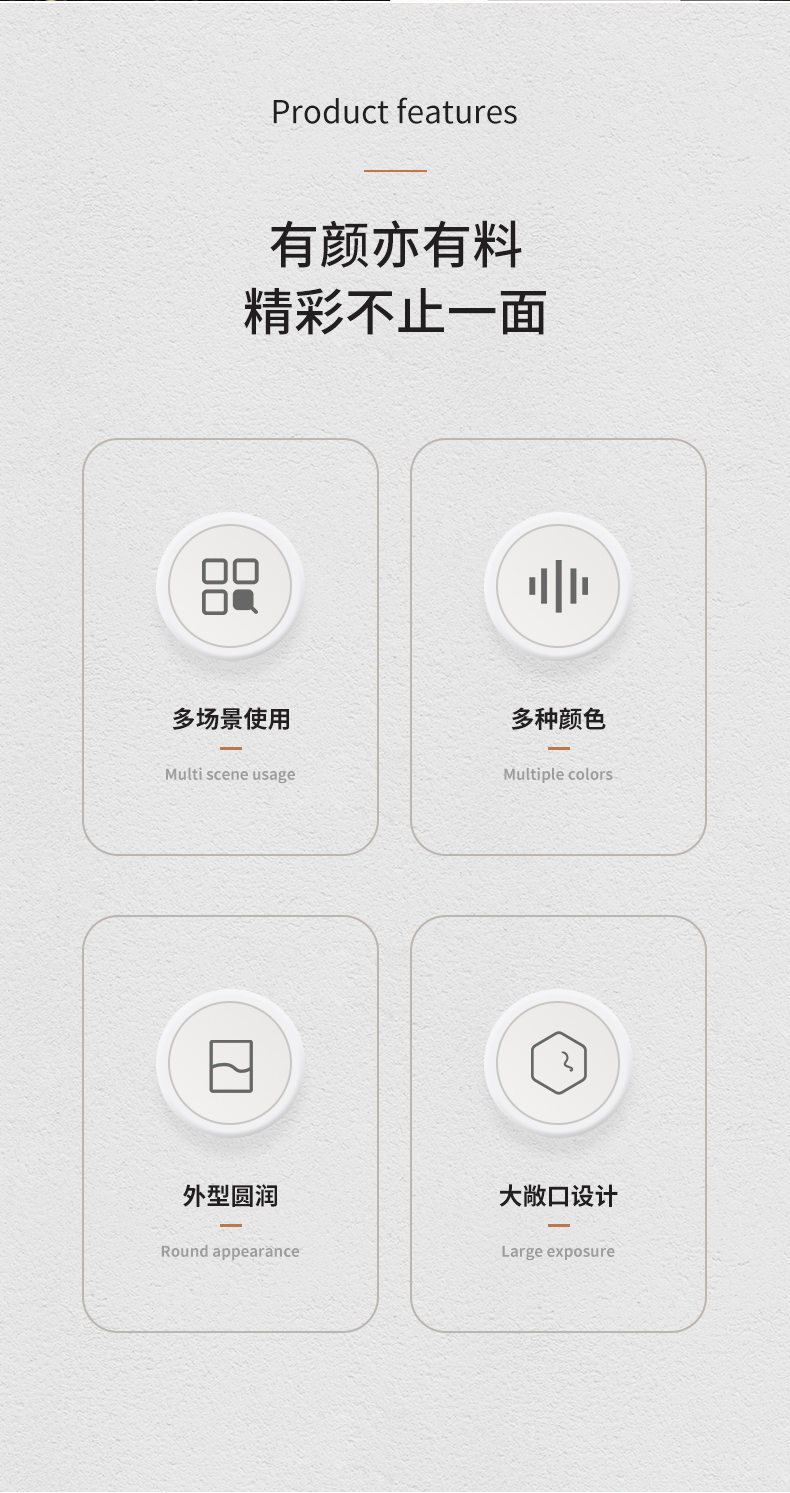 Product features

有颜亦有料
精彩不止一面

多场景使用

Multi scene usage

多种颜色

Multiple colors

外型圆润

Round appearance

大敞口设计

Large exposure