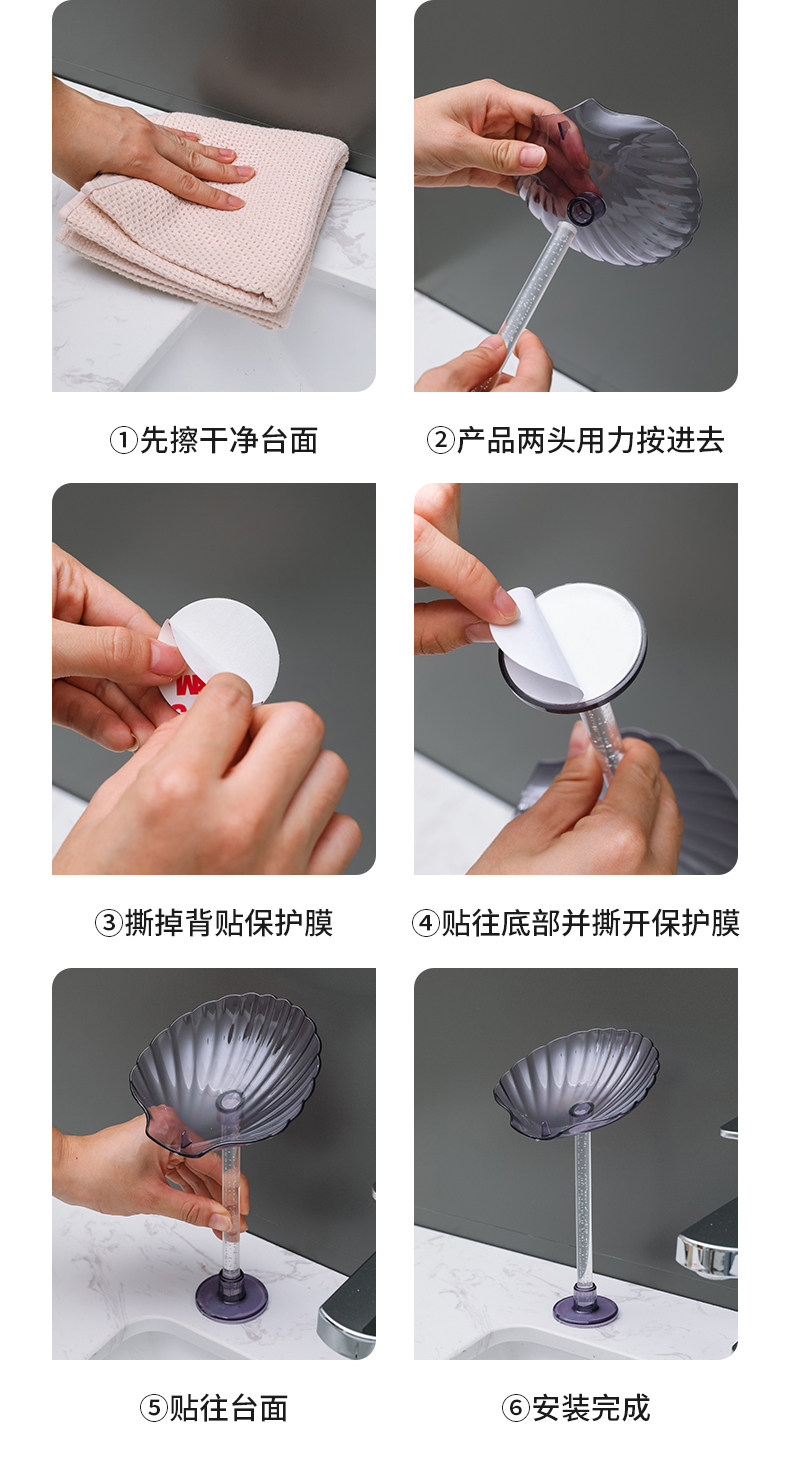 ①先擦干净台面

②产品两头用力按进去

③撕掉背贴保护膜

④贴往底部并撕开保护膜

⑤贴往台面

⑥安装完成