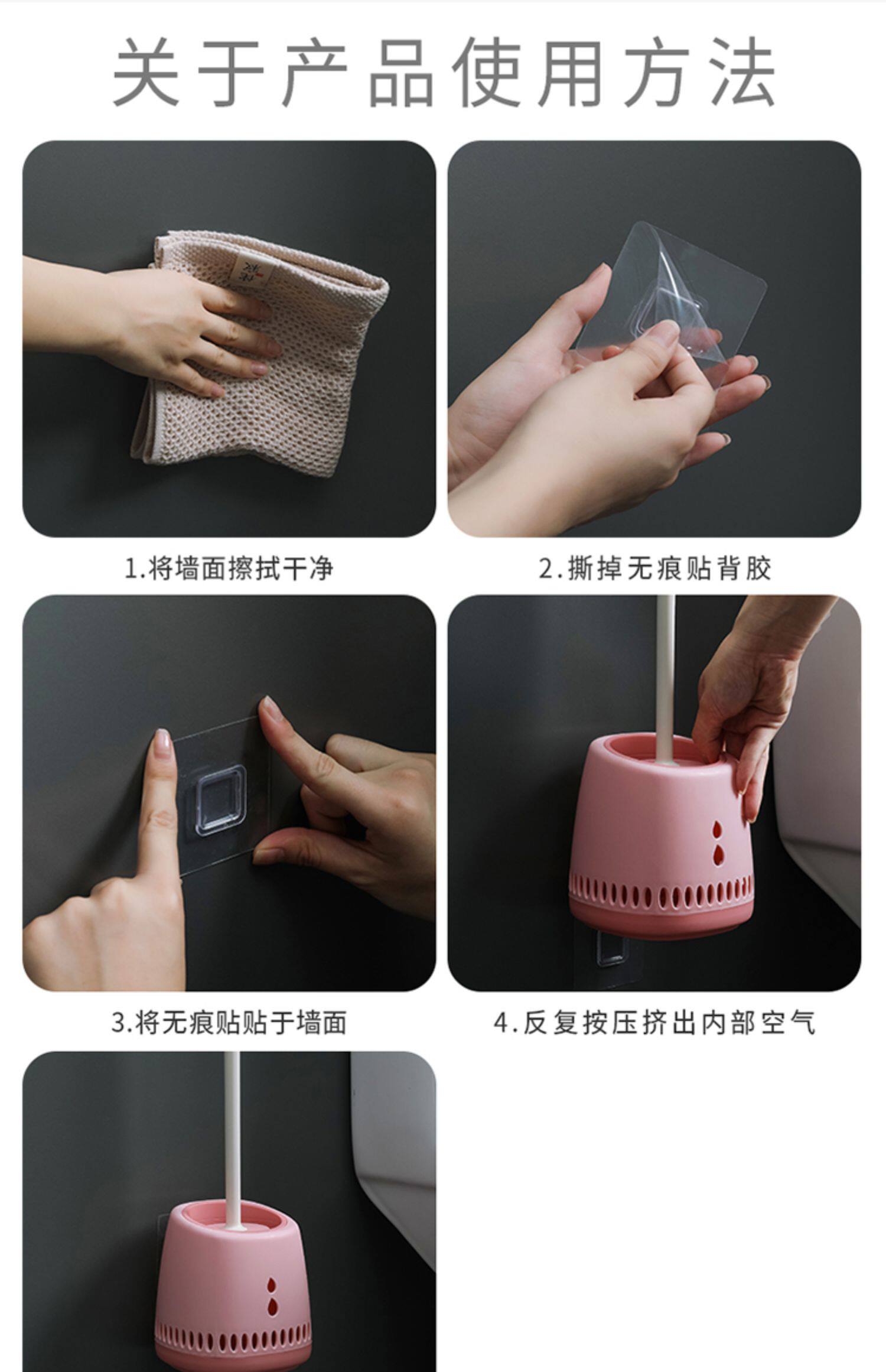 关于产品使用方法

1.将墙面擦拭干净

2.撕掉无痕贴背胶

3.将无痕贴贴于墙面

4.反复按压挤出内部空气