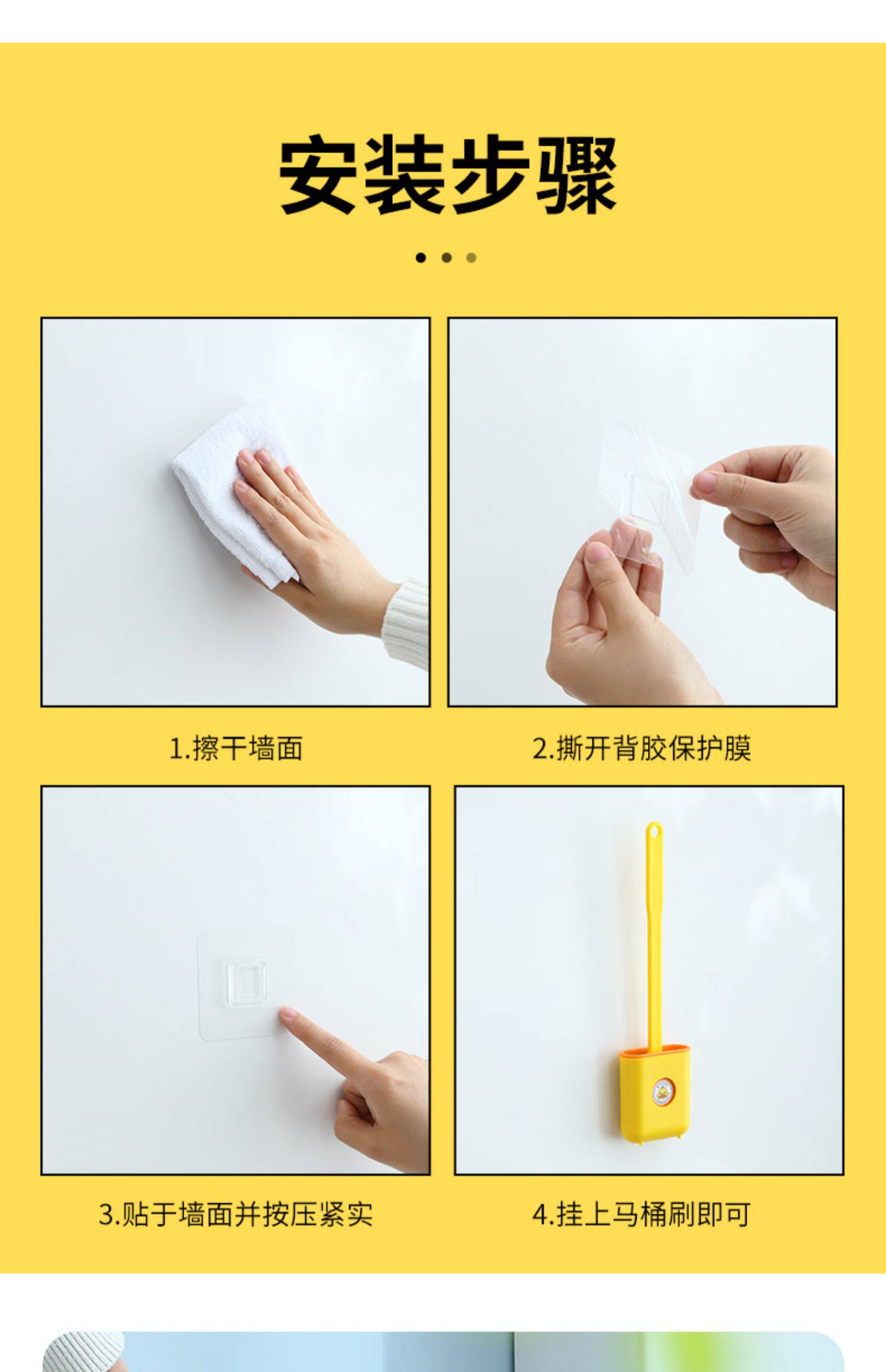 安装步骤

1.擦干墙面

2.撕开背胶保护膜

3.贴于墙面并按压紧实

4.挂上马桶刷即可