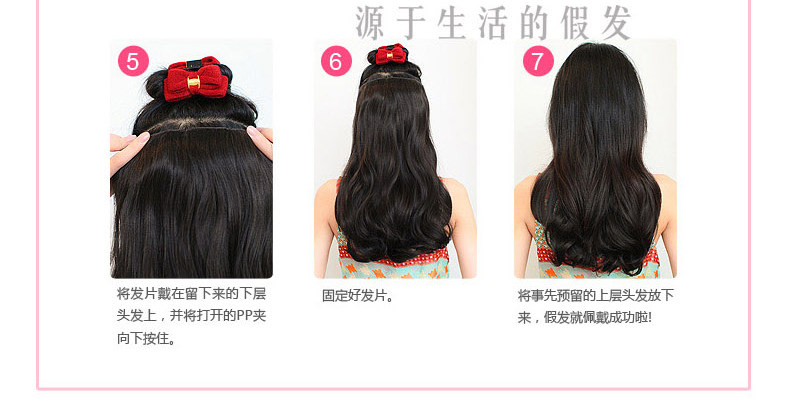 源于生活的假发

5

将发片戴在留下来的下层头发上，并将打开的PP夹向下按住。

6

固定好发片。

7

将事先预留的上层头发放下来，假发就佩戴成功啦!