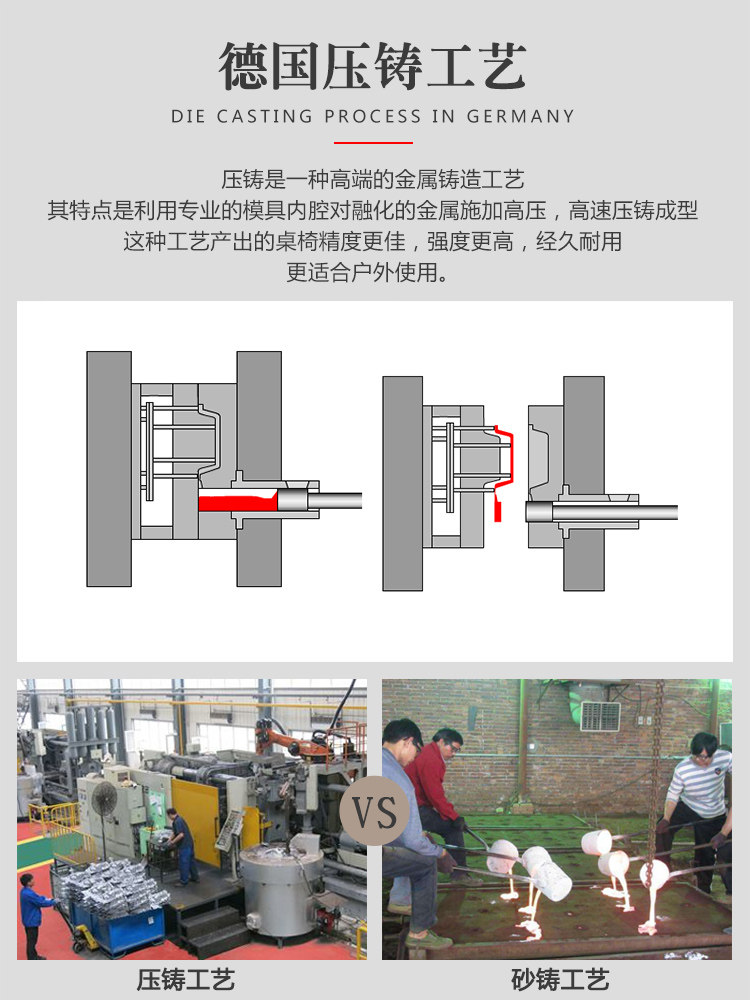 德国压铸工艺

DIE CASTING PROCESS IN GERMANY

压铸是一种高端的金属铸造工艺
其特点是利用专业的模具内腔对融化的金属施加高压，高速压铸成型
这种工艺产出的桌椅精度更佳，强度更高，经久耐用
更适合户外使用。

VS

压铸工艺

砂铸工艺