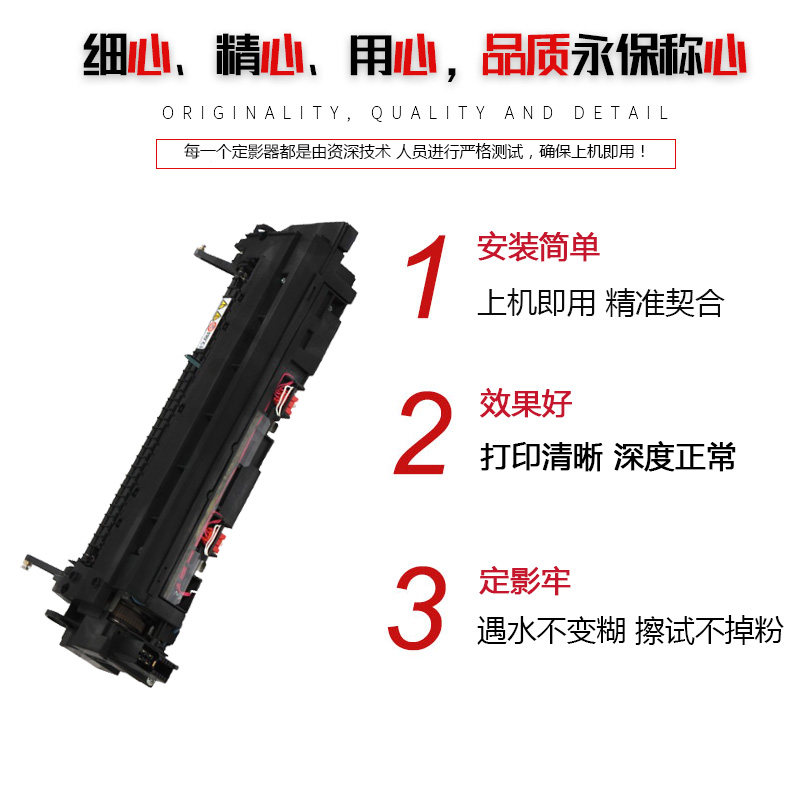 细心、精心、用心，品质永保称心

ORIGINALITY, QUALITY AND DETAIL

每一个定影器都是由资深技术 人员进行严格测试，确保上机即用！

1
安装简单
上机即用 精准契合

2
效果好
打印清晰 深度正常

3
定影牢
遇水不变糊 擦试不掉粉