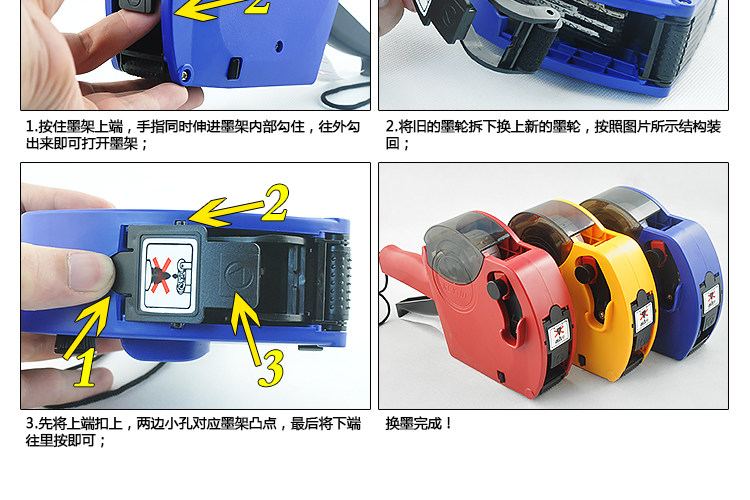 2

1.按住墨架上端，手指同时伸进墨架内部勾住，往外勾出来即可打开墨架；

2.将旧的墨轮拆下换上新的墨轮，按照图片所示结构装回；

2

1

3

3.先将上端扣上，两边小孔对应墨架凸点，最后将下端往里按即可；

换墨完成！