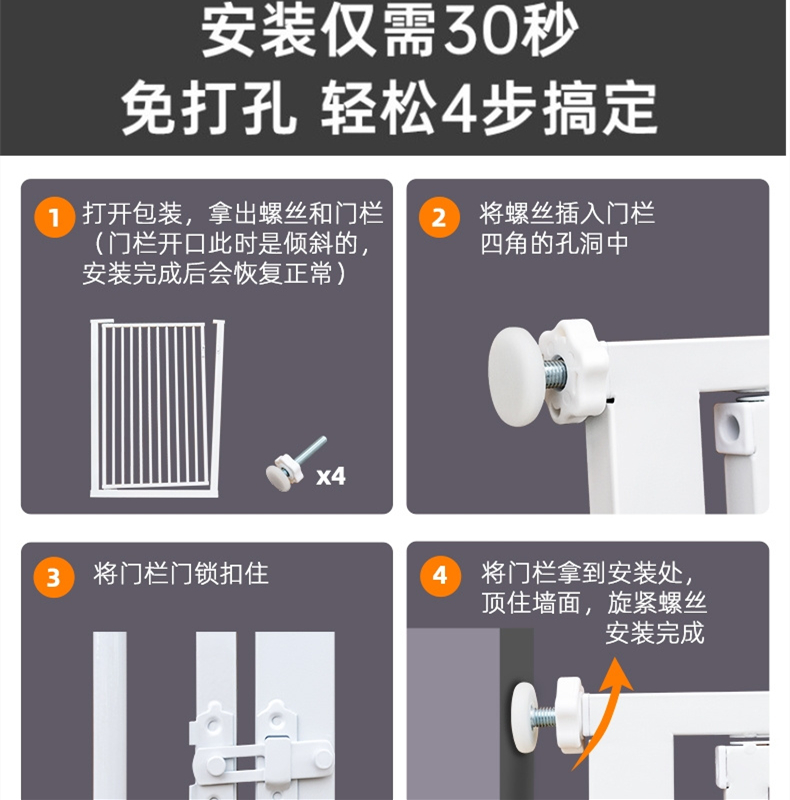 安装仅需30秒
免打孔 轻松4步搞定

1 打开包装，拿出螺丝和门栏（门栏开口此时是倾斜的，安装完成后会恢复正常）

x4

2 将螺丝插入门栏四角的孔洞中

3 将门栏门锁扣住

4 将门栏拿到安装处，顶住墙面，旋紧螺丝安装完成