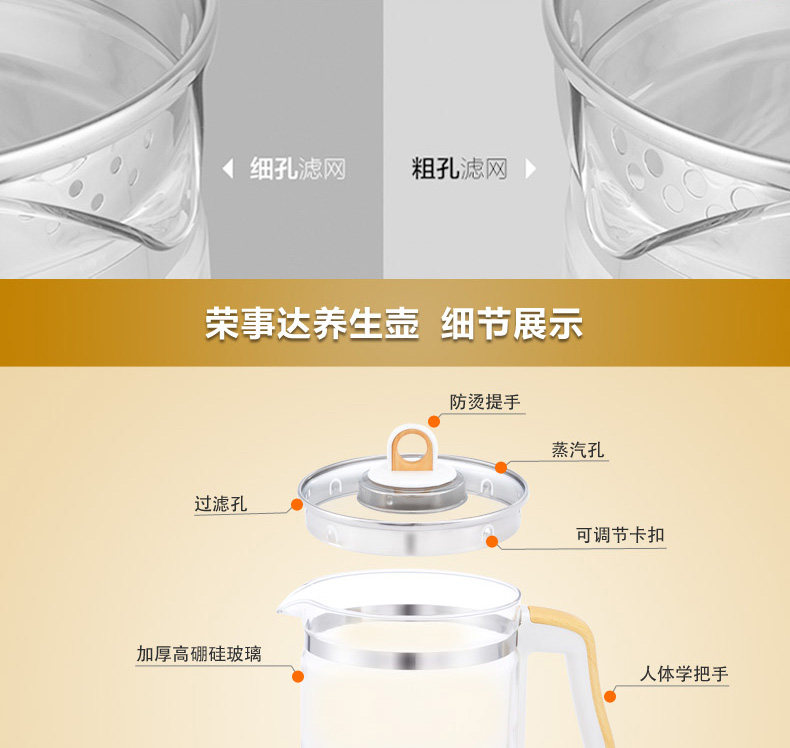 细孔滤网

粗孔滤网

荣事达养生壶 细节展示

防烫提手

蒸汽孔

过滤孔

可调节卡扣

加厚高硼硅玻璃

人体学把手