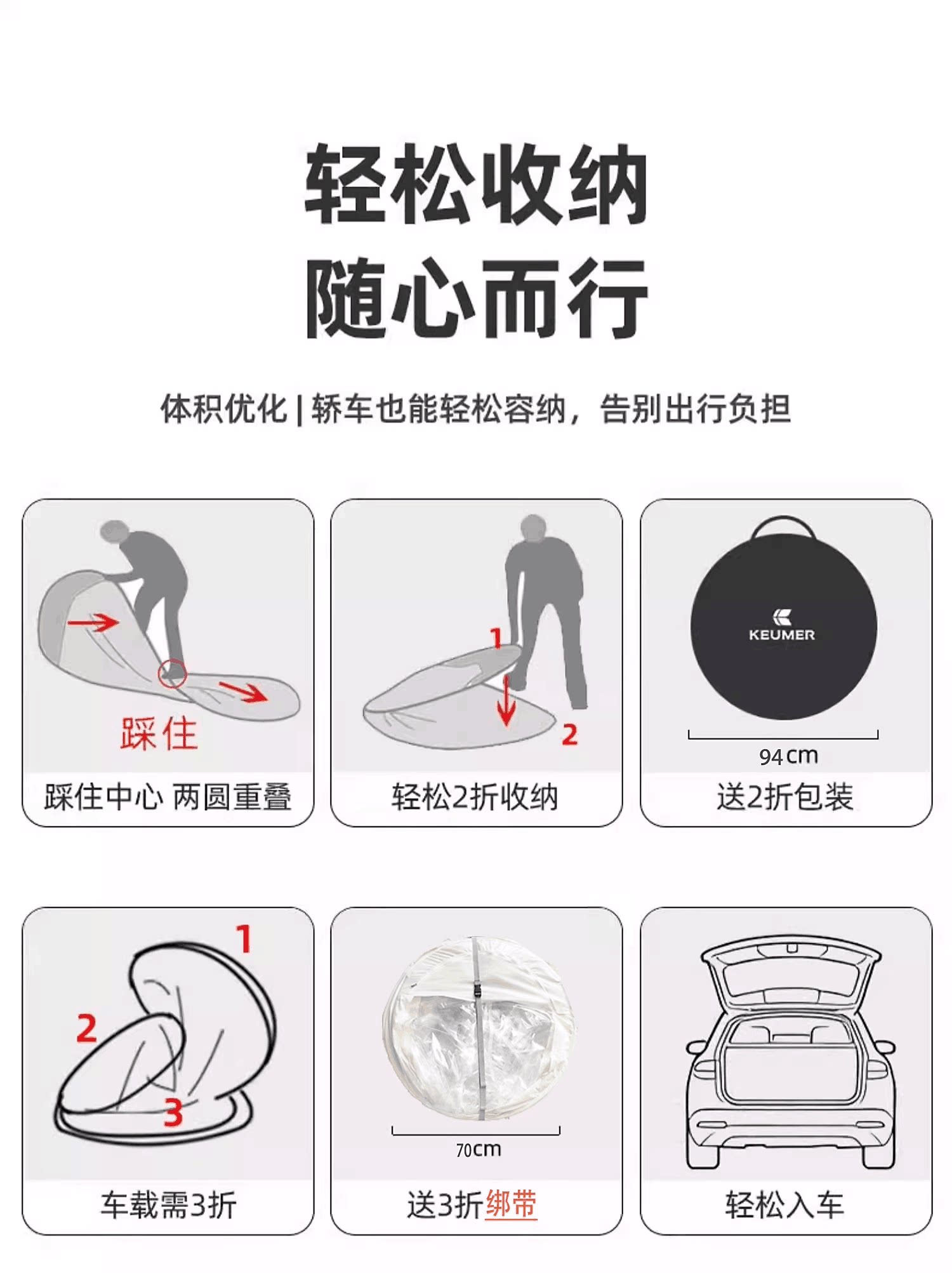 轻松收纳
随心而行

体积优化 | 轿车也能轻松容纳，告别出行负担

踩住

踩住中心 两圆重叠

1
2

轻松2折收纳

KEUMER

94cm

送2折包装

1
2
3

车载需3折

70cm

送3折绑带

轻松入车