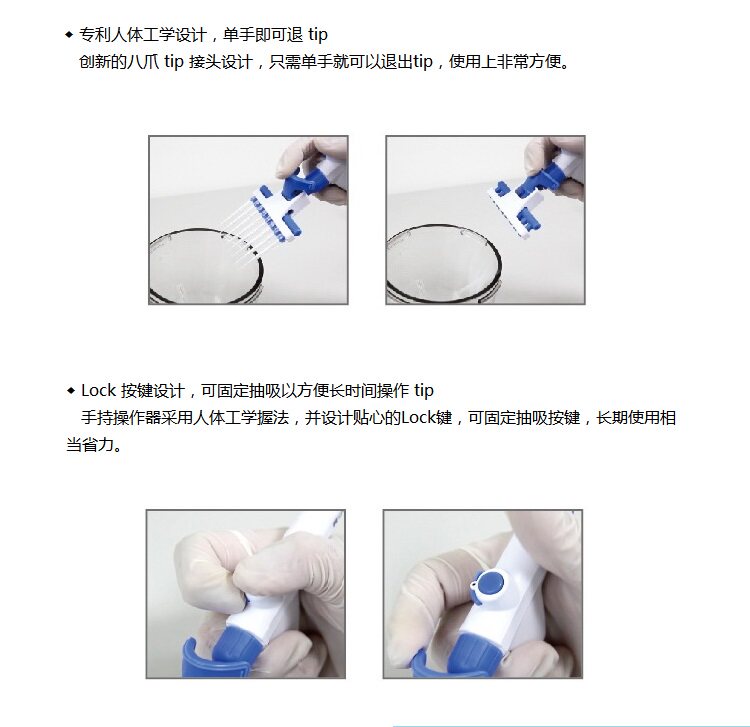 ◆ 专利人体工学设计，单手即可退tip

创新的八爪tip接头设计，只需单手就可以退出tip，使用上非常方便。

◆ Lock按键设计，可固定抽吸以方便长时间操作tip

手持操作器采用人体工学握法，并设计贴心的Lock键，可固定抽吸按键，长期使用相当省力。