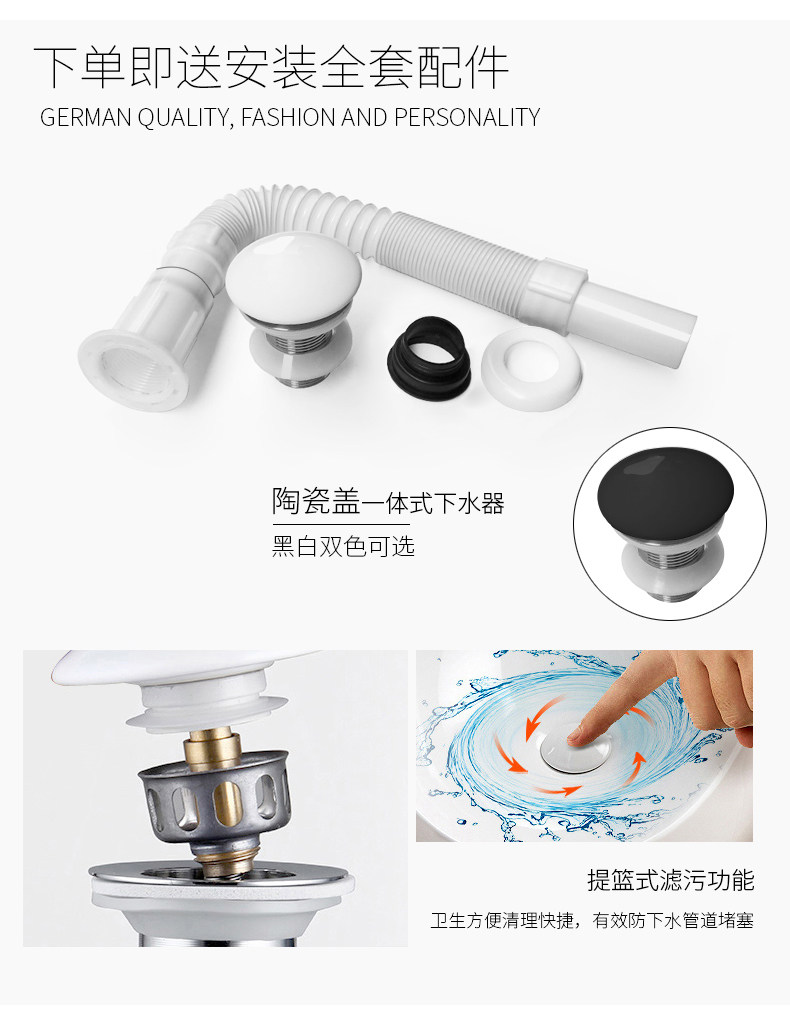 下单即送安装全套配件
GERMAN QUALITY, FASHION AND PERSONALITY

陶瓷盖一体式下水器
黑白双色可选

提篮式滤污功能
卫生方便清理快捷，有效防下水管道堵塞