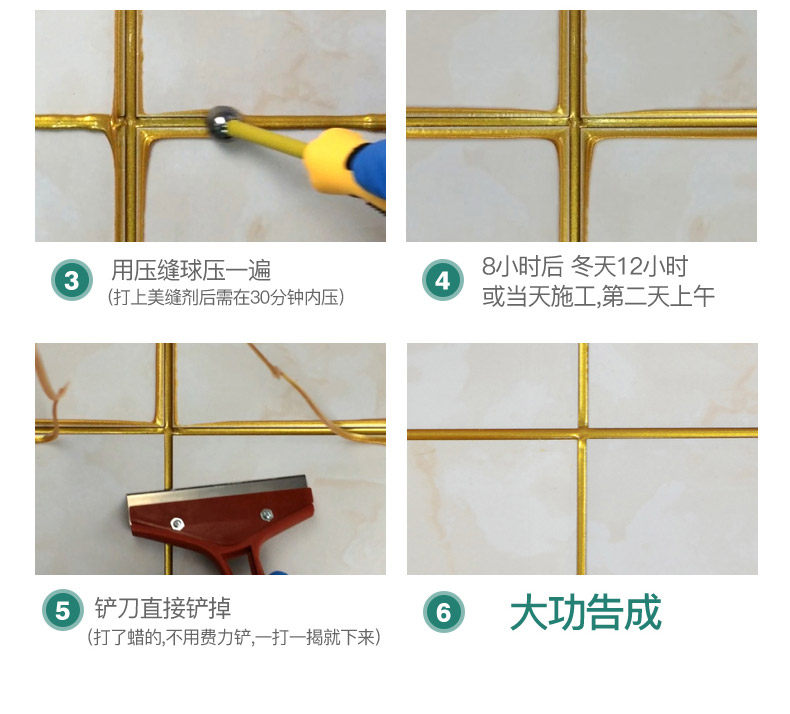 3 用压缝球压一遍
(打上美缝剂后需在30分钟内压)

4 8小时后 冬天12小时
或当天施工,第二天上午

5 铲刀直接铲掉
(打了蜡的,不用费力铲,一打一揭就下来)

6 大功告成