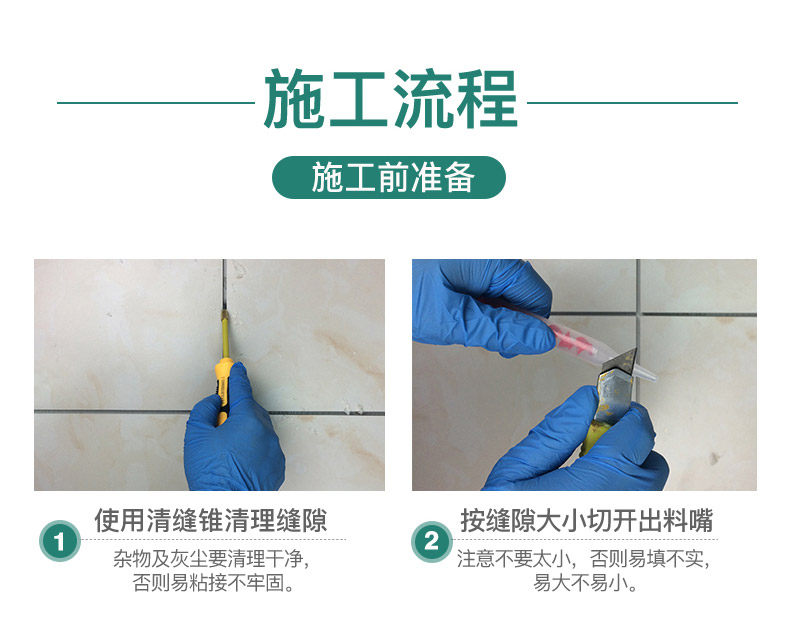 施工流程

施工前准备

1 使用清缝锥清理缝隙

杂物及灰尘要清理干净，否则易粘接不牢固。

2 按缝隙大小切开出料嘴

注意不要太小，否则易填不实，易大不易小。