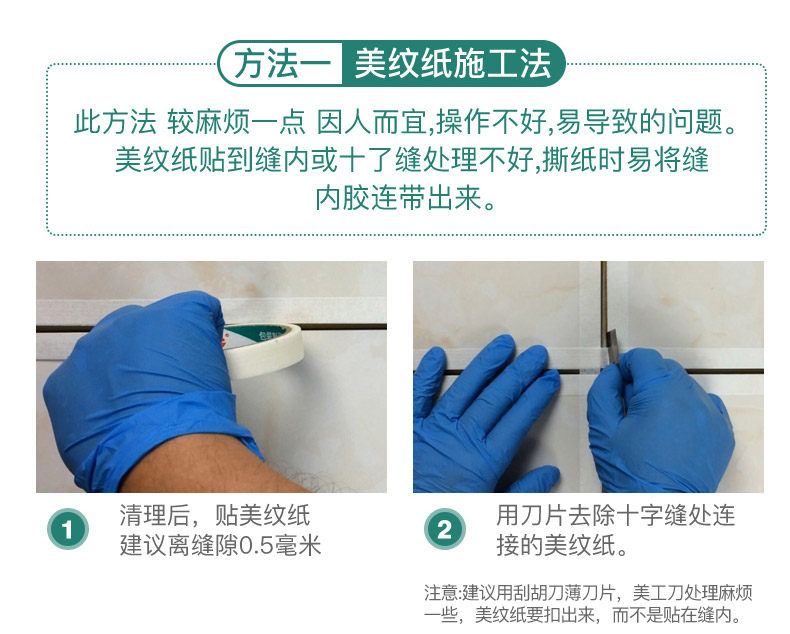 方法一 美纹纸施工法

此方法 较麻烦一点 因人而宜,操作不好,易导致的问题。美纹纸贴到缝内或十了缝处理不好,撕纸时易将缝内胶连带出来。

1 清理后，贴美纹纸 建议离缝隙0.5毫米

2 用刀片去除十字缝处连接的美纹纸。

注意:建议用刮胡刀薄刀片，美工刀处理麻烦一些，美纹纸要扣出来，而不是贴在缝内。