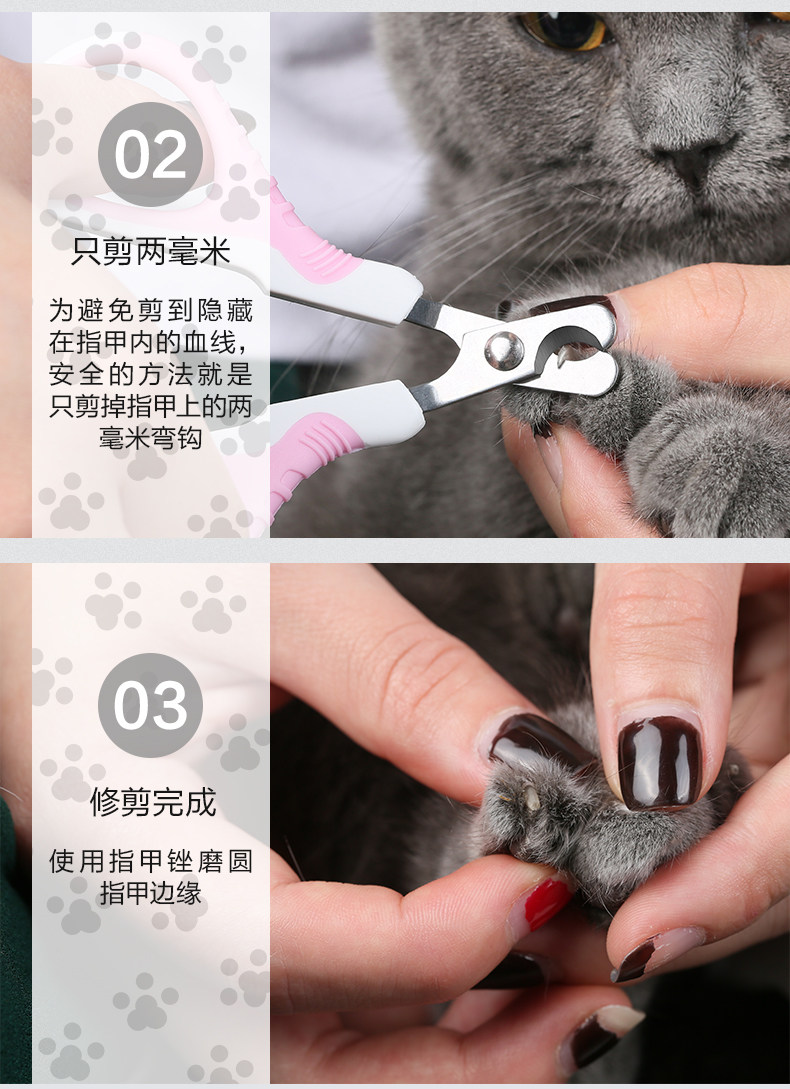 02

只剪两毫米

为避免剪到隐藏在指甲内的血线，安全的方法就是只剪掉指甲上的两毫米弯钩

03

修剪完成

使用指甲锉磨圆指甲边缘