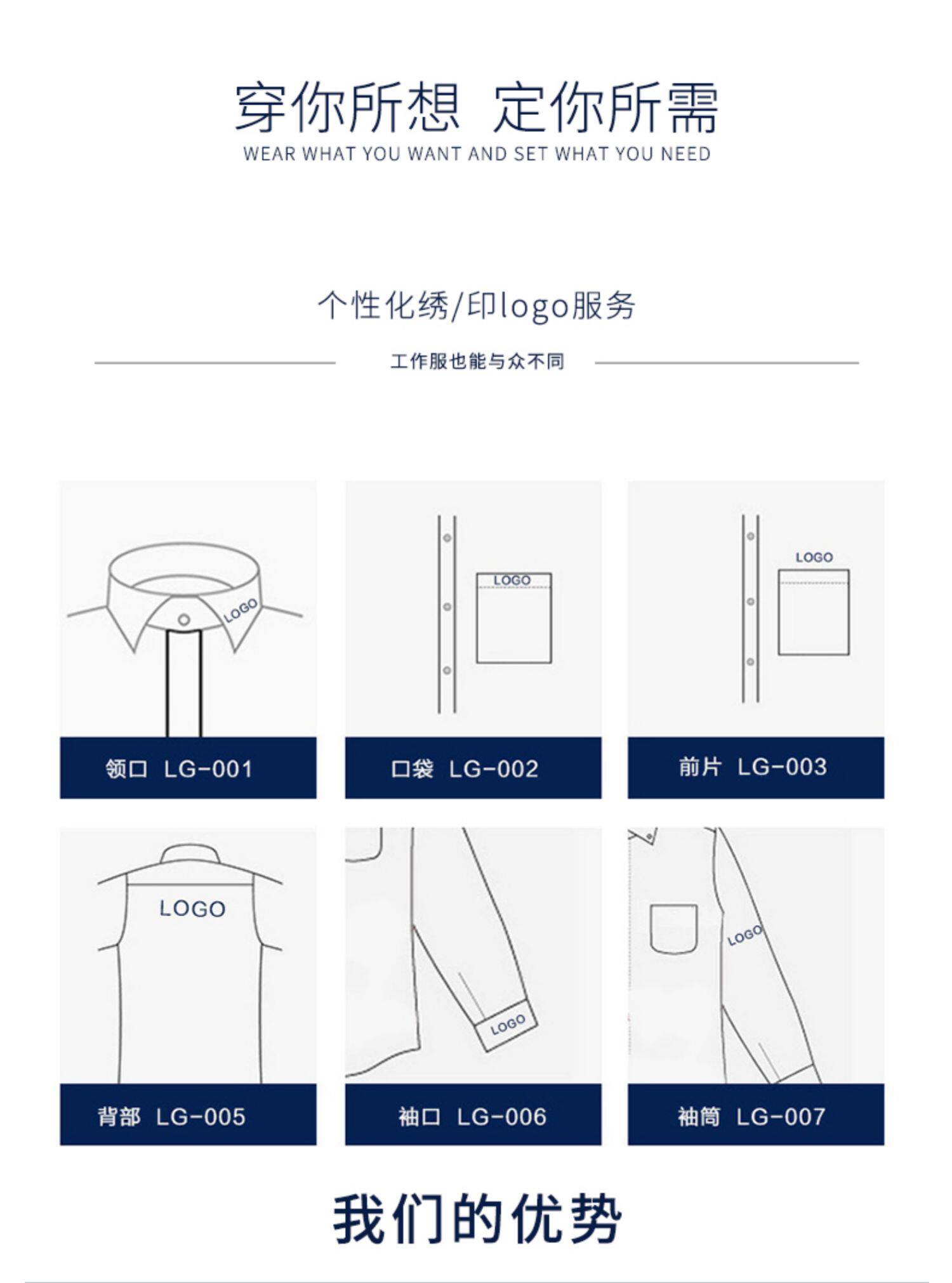 穿你所想 定你所需
WEAR WHAT YOU WANT AND SET WHAT YOU NEED

个性化绣/印logo服务

工作服也能与众不同

LOGO

领口 LG-001

LOGO

口袋 LG-002

LOGO

前片 LG-003

LOGO

背部 LG-005

LOGO

袖口 LG-006

LOGO

袖筒 LG-007

我们的优势