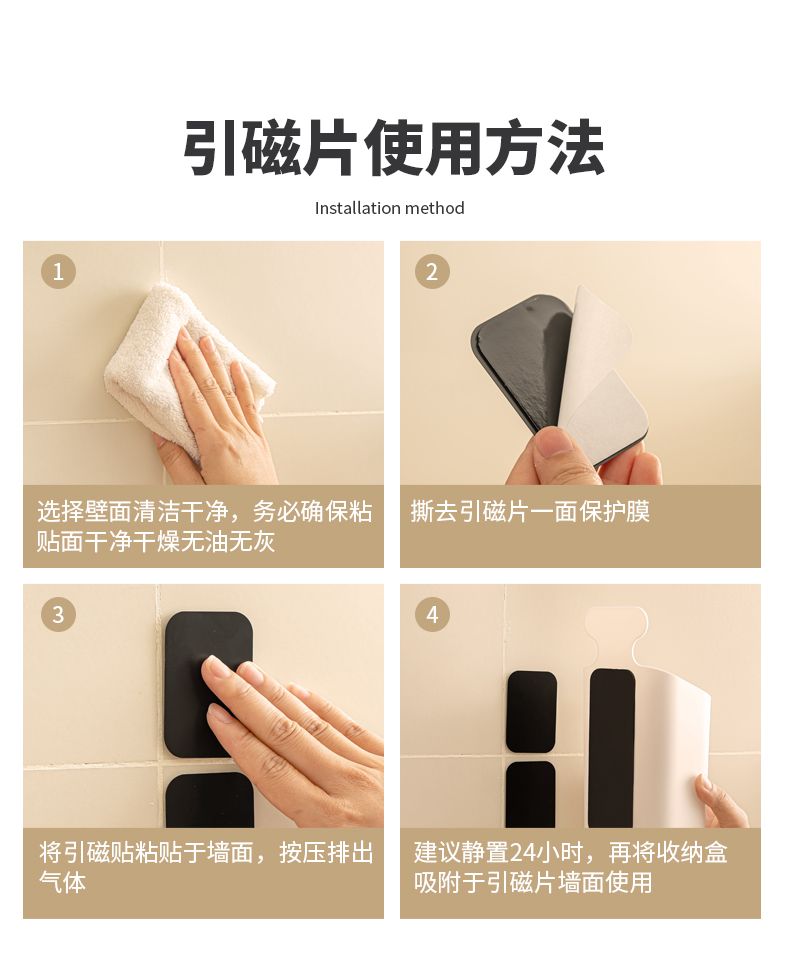 引磁片使用方法

Installation method

1

选择壁面清洁干净，务必确保粘贴面干净干燥无油无灰

2

撕去引磁片一面保护膜

3

将引磁贴粘贴于墙面，按压排出气体

4

建议静置24小时，再将收纳盒吸附于引磁片墙面使用