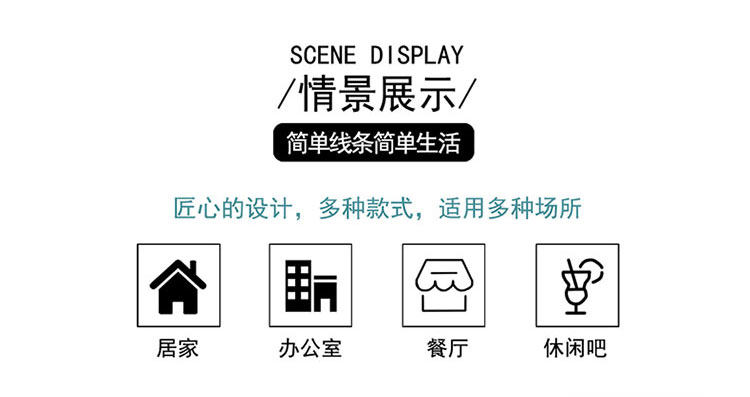 SCENE DISPLAY
/情景展示/
简单线条简单生活

匠心的设计，多种款式，适用多种场所

居家

办公室

餐厅

休闲吧