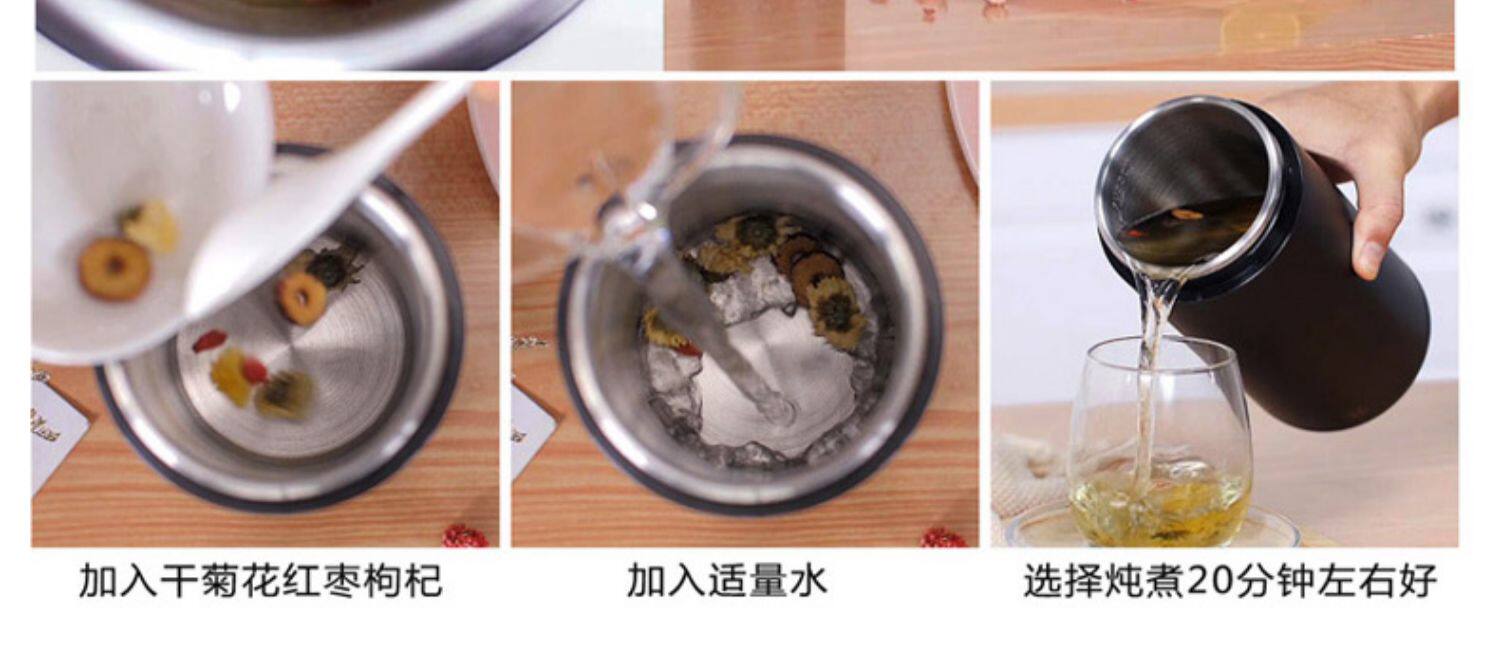 加入干菊花红枣枸杞

加入适量水

选择炖煮20分钟左右好