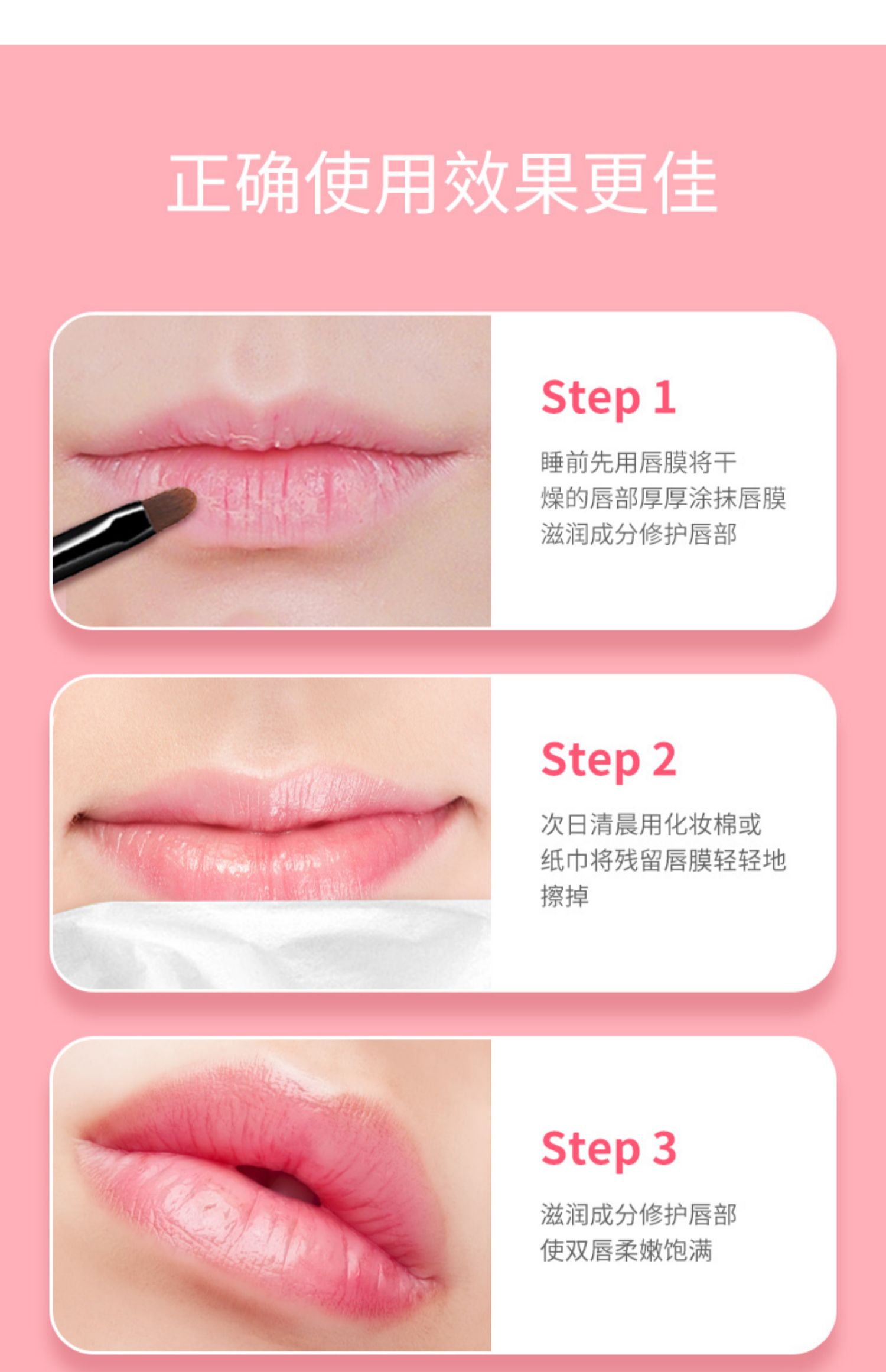 正确使用效果更佳

Step 1

睡前先用唇膜将干燥的唇部厚厚涂抹唇膜滋润成分修护唇部

Step 2

次日清晨用化妆棉或纸巾将残留唇膜轻轻地擦掉

Step 3

滋润成分修护唇部使双唇柔嫩饱满