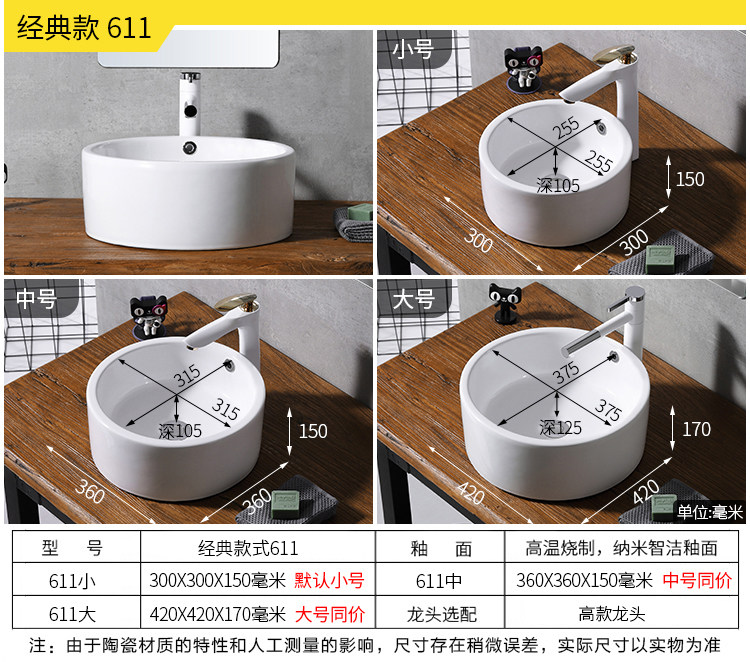 经典款 611

小号
255
255
深105
150
300
300

中号
315
315
深105
150
360
360

大号
375
375
深125
170
420
420
单位:毫米

| 型　号 | 经典款式611 | 釉　面 | 高温烧制，纳米智洁釉面 |
|---|---|---|---|
| 611小 | 300X300X150毫米 默认小号 | 611中 | 360X360X150毫米 中号同价 |
| 611大 | 420X420X170毫米 大号同价 | 龙头选配 | 高款龙头 |

注：由于陶瓷材质的特性和人工测量的影响，尺寸存在稍微误差，实际尺寸以实物为准