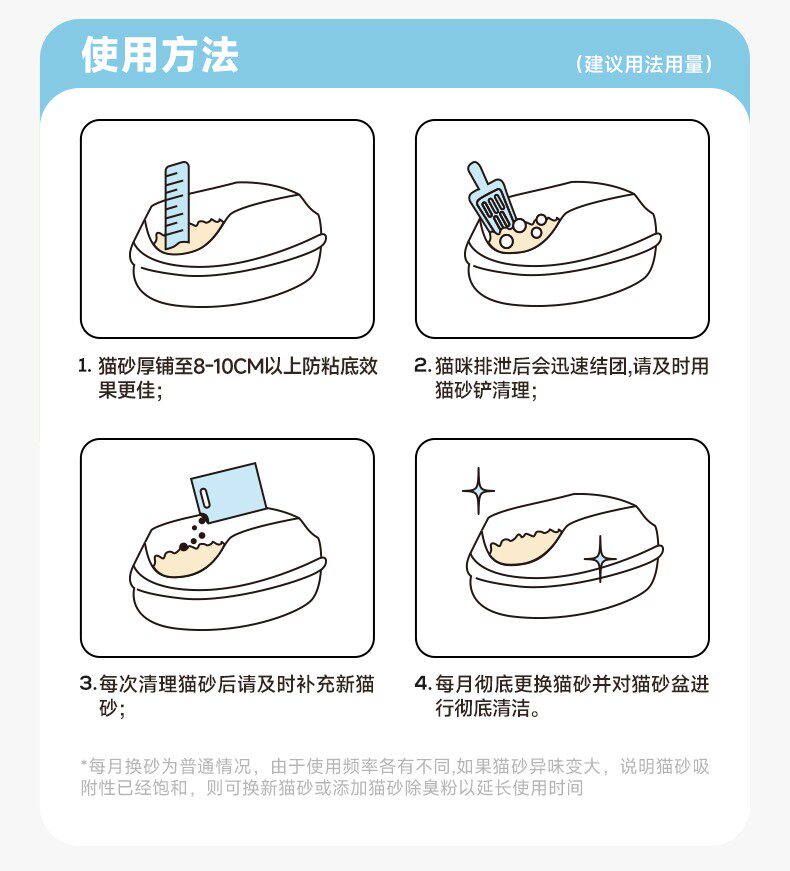 使用方法

（建议用法用量）

1. 猫砂厚铺至8-10CM以上防粘底效果更佳；

2. 猫咪排泄后会迅速结团,请及时用猫砂铲清理；

3. 每次清理猫砂后请及时补充新猫砂；

4. 每月彻底更换猫砂并对猫砂盆进行彻底清洁。

*每月换砂为普通情况，由于使用频率各有不同,如果猫砂异味变大，说明猫砂吸附性已经饱和，则可换新猫砂或添加猫砂除臭粉以延长使用时间