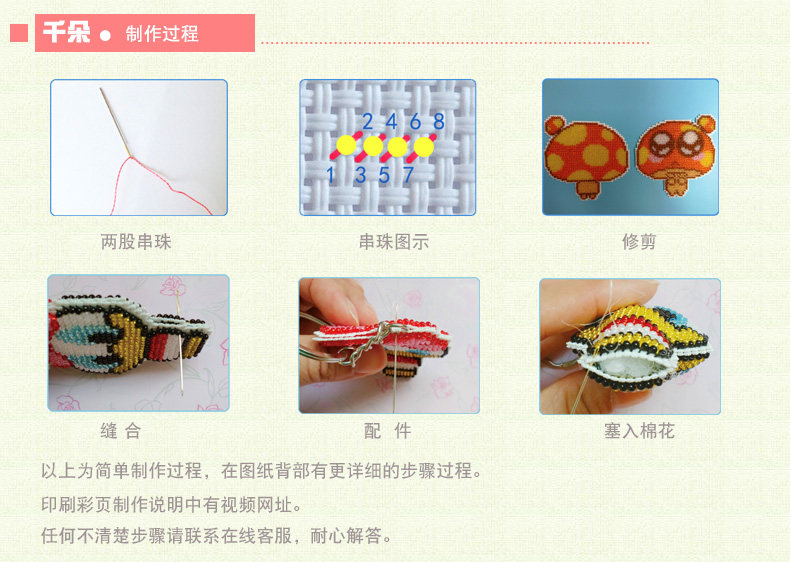 千朵 ● 制作过程

2 4 6 8
1 3 5 7

两股串珠

串珠图示

修剪

缝 合

配 件

塞入棉花

以上为简单制作过程，在图纸背部有更详细的步骤过程。

印刷彩页制作说明中有视频网址。

任何不清楚步骤请联系在线客服，耐心解答。