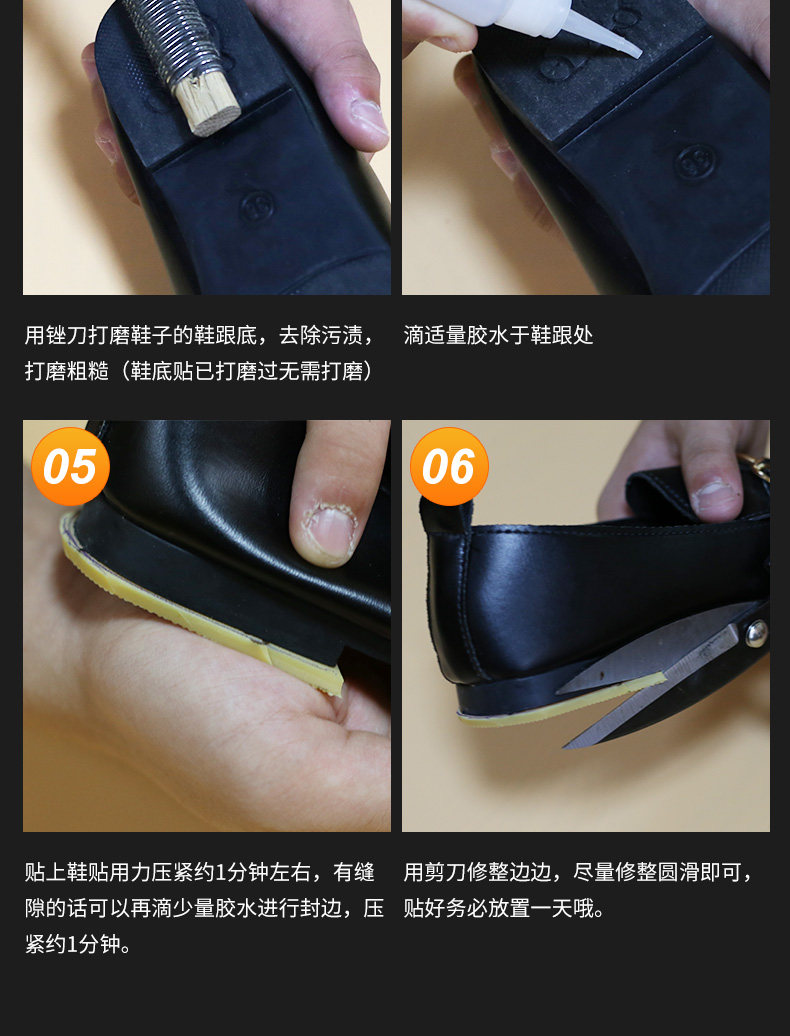 用锉刀打磨鞋子的鞋跟底，去除污渍，打磨粗糙（鞋底贴已打磨过无需打磨）

滴适量胶水于鞋跟处

05

06

贴上鞋贴用力压紧约1分钟左右，有缝隙的话可以再滴少量胶水进行封边，压紧约1分钟。

用剪刀修整边边，尽量修整圆滑即可，贴好务必放置一天哦。