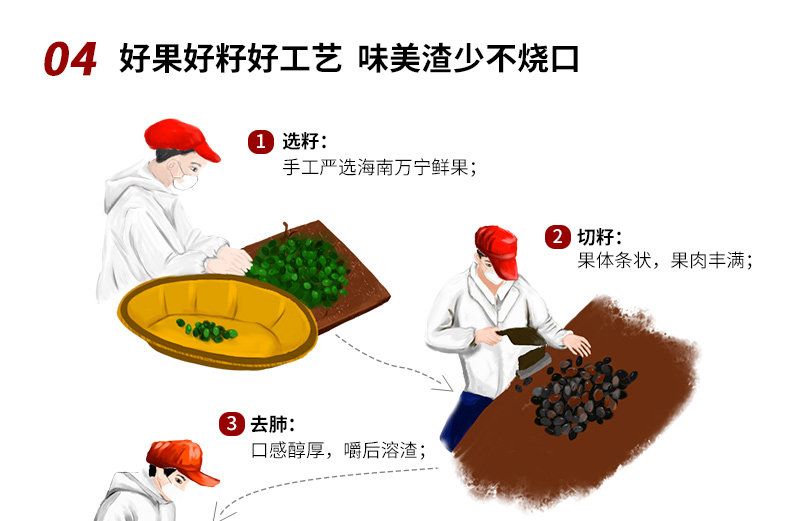 04 好果好籽好工艺 味美渣少不烧口

1 选籽：
手工严选海南万宁鲜果；

2 切籽：
果体条状，果肉丰满；

3 去肺：
口感醇厚，嚼后溶渣；