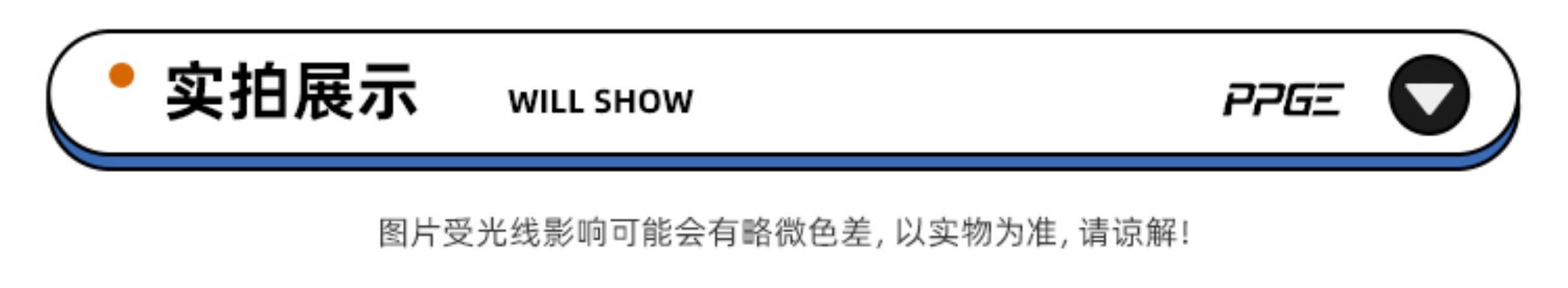 实拍展示 WILL SHOW PPGE

图片受光线影响可能会有略微色差，以实物为准，请谅解！