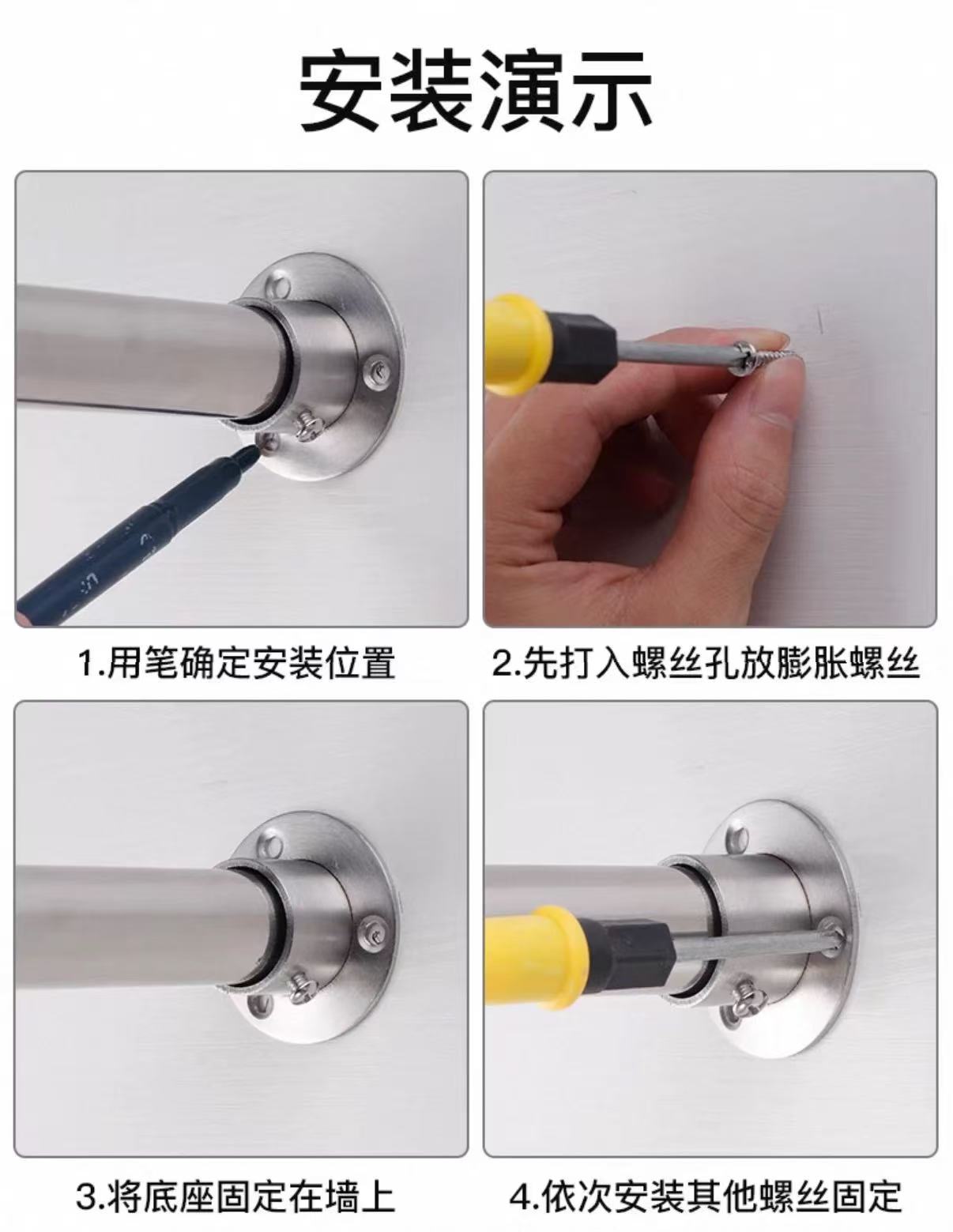 安装演示

1.用笔确定安装位置

2.先打入螺丝孔放膨胀螺丝

3.将底座固定在墙上

4.依次安装其他螺丝固定