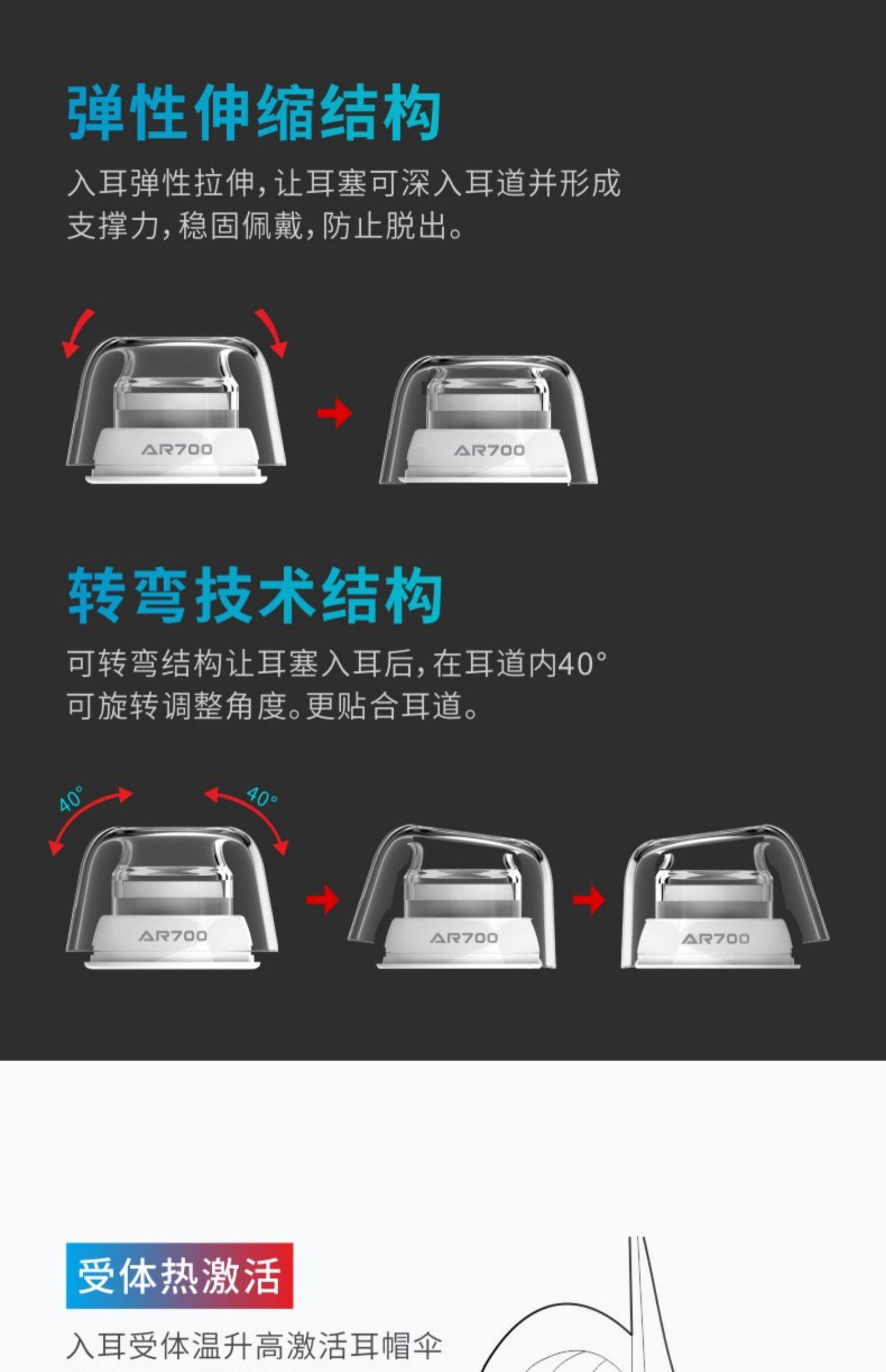 弹性伸缩结构

入耳弹性拉伸，让耳塞可深入耳道并形成支撑力，稳固佩戴，防止脱出。

AR700

AR700

转弯技术结构

可转弯结构让耳塞入耳后，在耳道内40°可旋转调整角度。更贴合耳道。

40°

40°

AR700

AR700

AR700

受体热激活

入耳受体温升高激活耳帽伞