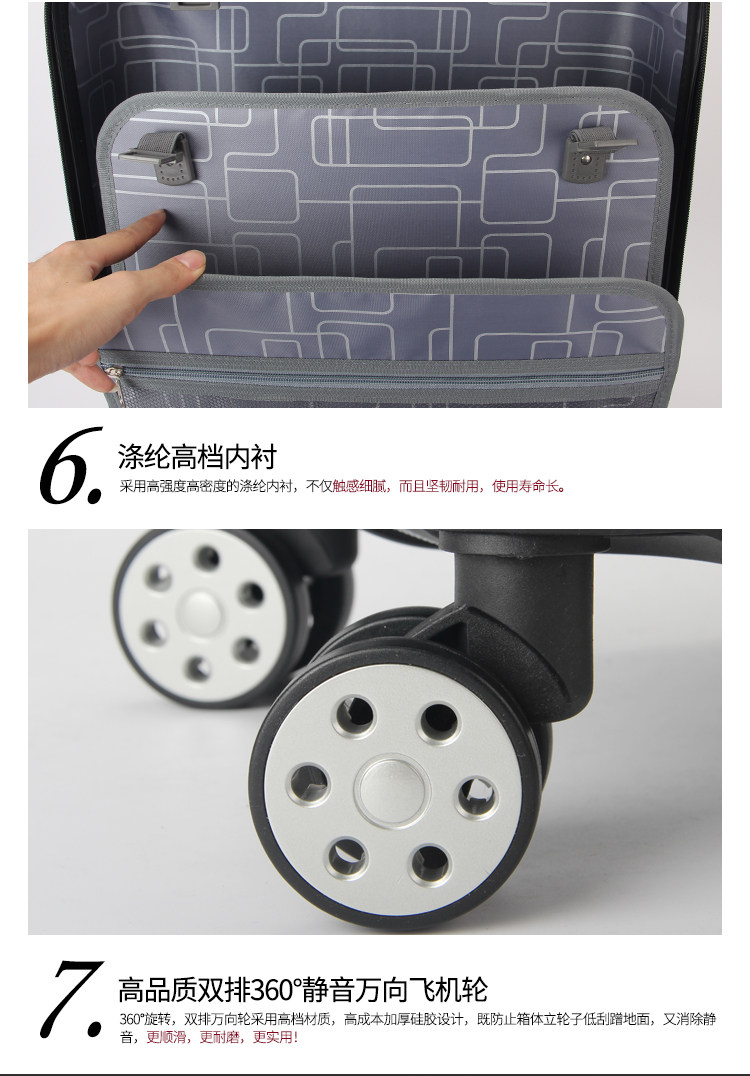 6. 涤纶高档内衬

采用高强度高密度的涤纶内衬，不仅触感细腻，而且坚韧耐用，使用寿命长。

7. 高品质双排360°静音万向飞机轮

360°旋转，双排万向轮采用高档材质，高成本加厚硅胶设计，既防止箱体立轮子低刮蹭地面，又消除静音，更顺滑，更耐磨，更实用！