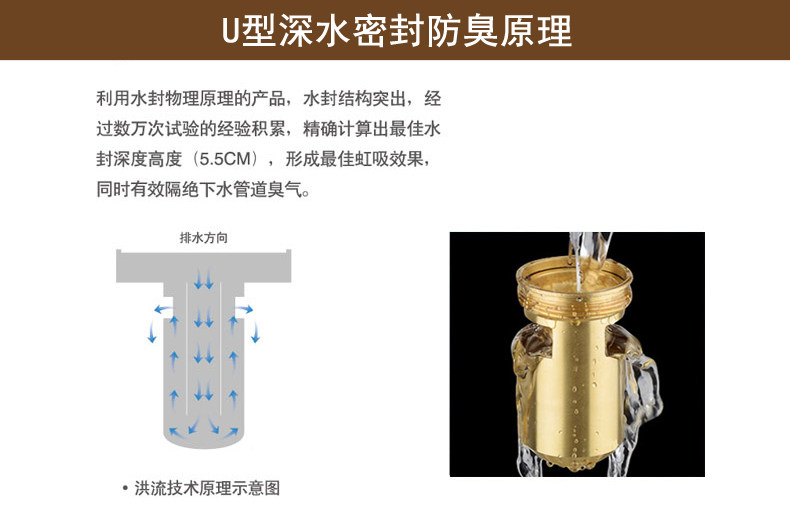 U型深水密封防臭原理

利用水封物理原理的产品，水封结构突出，经过数万次试验的经验积累，精确计算出最佳水封深度高度（5.5CM），形成最佳虹吸效果，同时有效隔绝下水管道臭气。

排水方向

• 洪流技术原理示意图