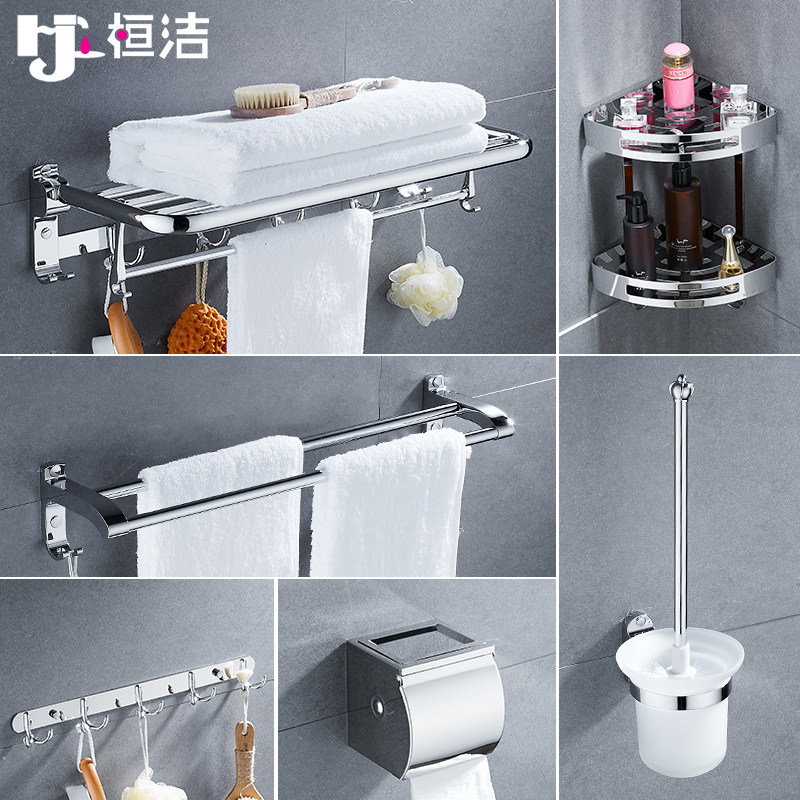 HJ 恒洁