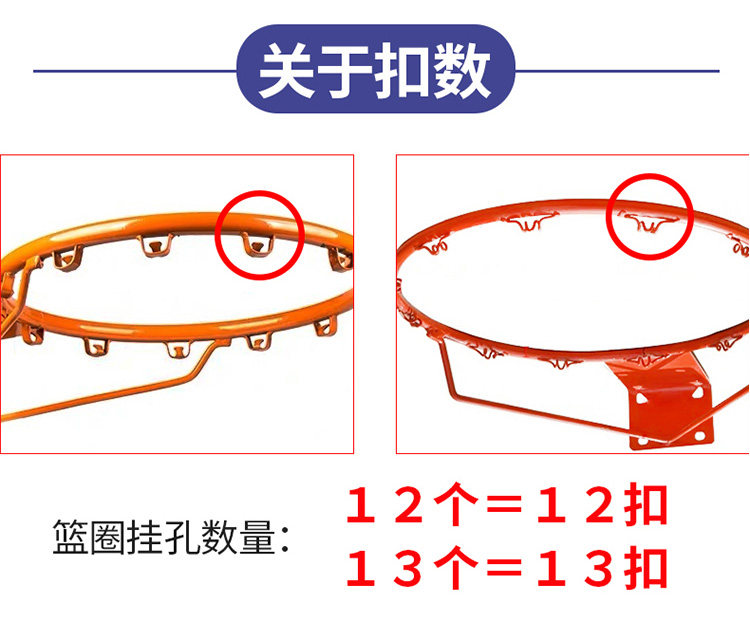 关于扣数

篮圈挂孔数量：

12个=12扣
13个=13扣