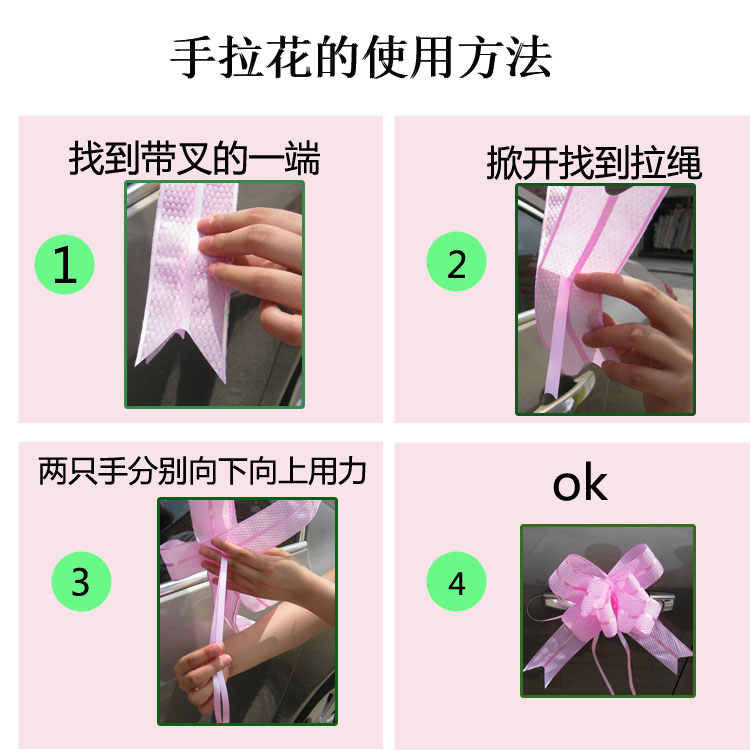 手拉花的使用方法

找到带叉的一端

1

掀开找到拉绳

2

两只手分别向下向上用力

3

ok

4