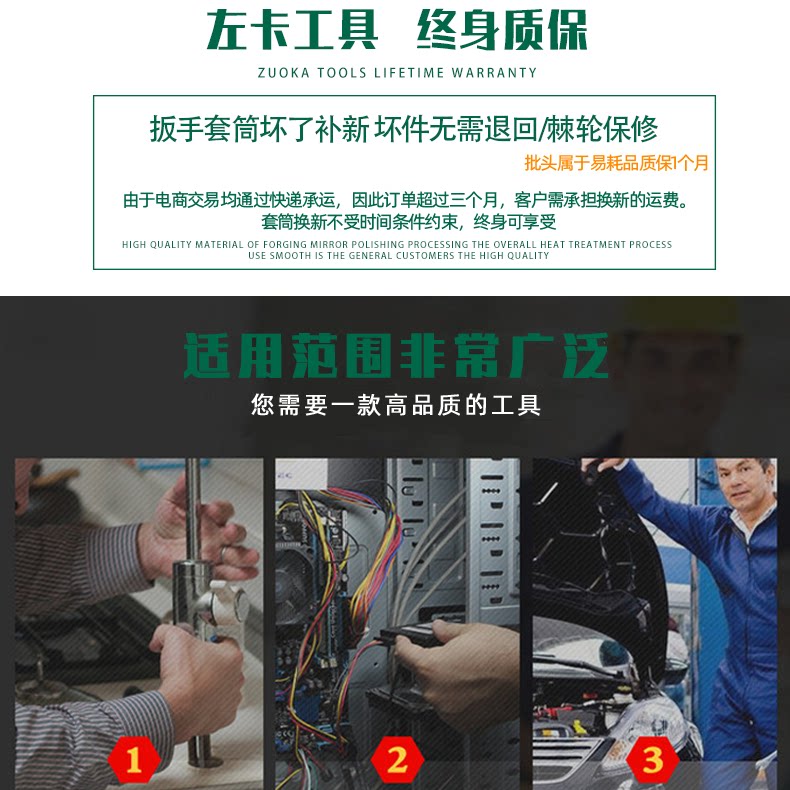 左卡工具　终身质保

ZUOKA TOOLS LIFETIME WARRANTY

扳手套筒坏了补新 坏件无需退回/棘轮保修

批头属于易耗品质保1个月

由于电商交易均通过快递承运，因此订单超过三个月，客户需承担换新的运费。
套筒换新不受时间条件约束，终身可享受

HIGH QUALITY MATERIAL OF FORGING MIRROR POLISHING PROCESSING THE OVERALL HEAT TREATMENT PROCESS USE SMOOTH IS THE GENERAL CUSTOMERS THE HIGH QUALITY

适用范围非常广泛

您需要一款高品质的工具

1

2

3