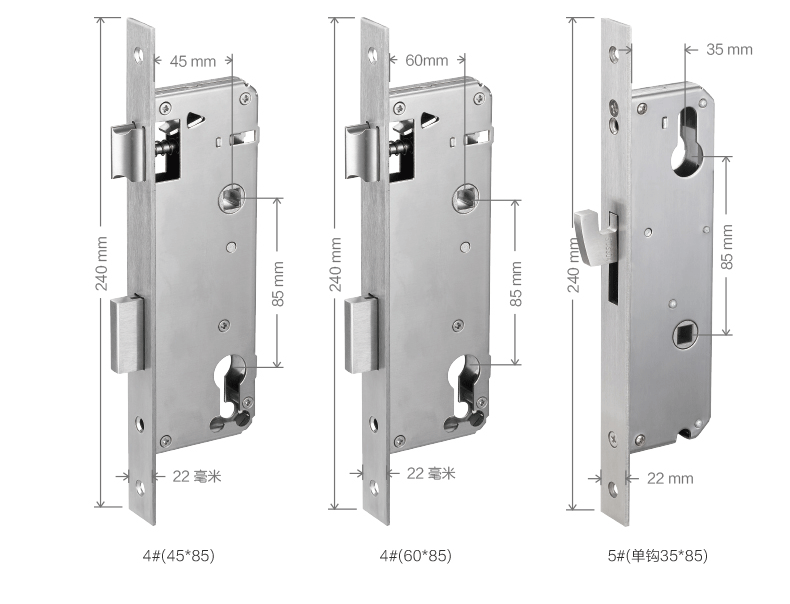 45 mm
240 mm
85 mm
22 毫米
4#(45*85)

60mm
240 mm
85 mm
22 毫米
4#(60*85)

35 mm
240 mm
85 mm
22 mm
5#(单钩35*85)