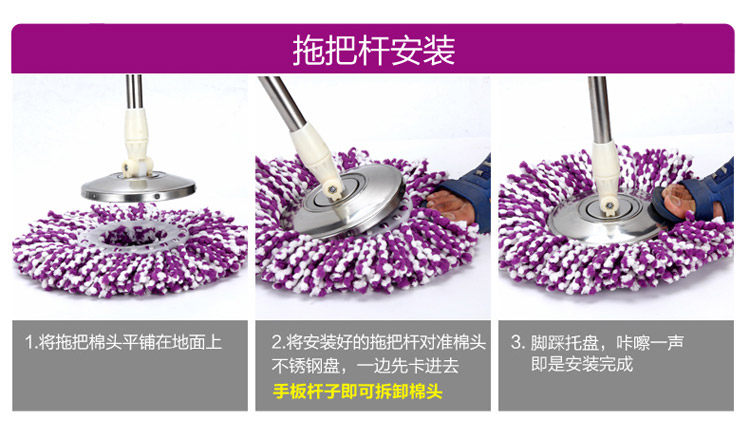 拖把杆安装

1.将拖把棉头平铺在地面上

2.将安装好的拖把杆对准棉头不锈钢盘，一边先卡进去

手板杆子即可拆卸棉头

3. 脚踩托盘，咔嚓一声即是安装完成