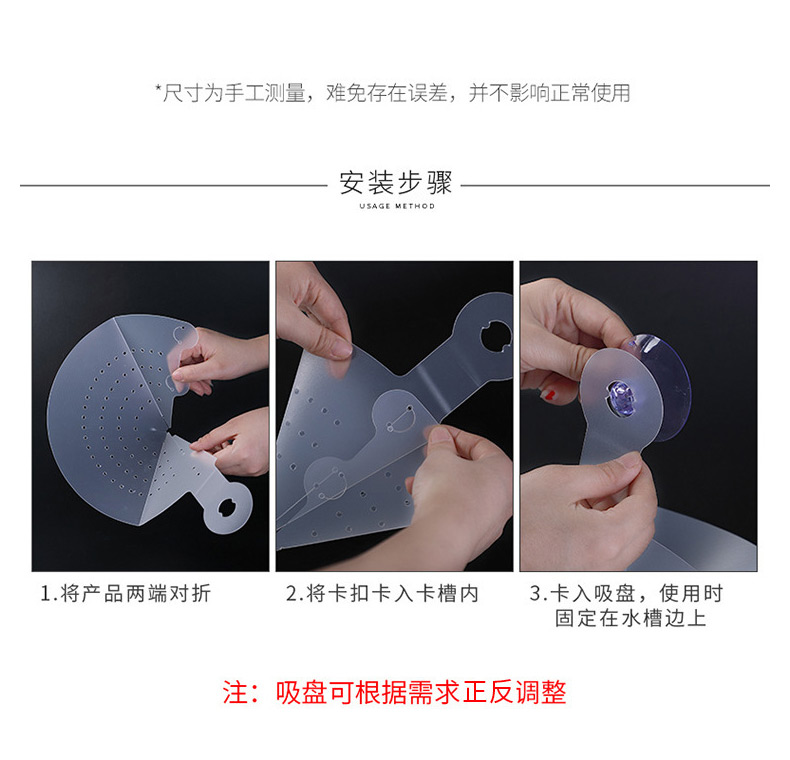 *尺寸为手工测量，难免存在误差，并不影响正常使用

安装步骤
USAGE METHOD

1.将产品两端对折

2.将卡扣卡入卡槽内

3.卡入吸盘，使用时固定在水槽边上

注：吸盘可根据需求正反调整