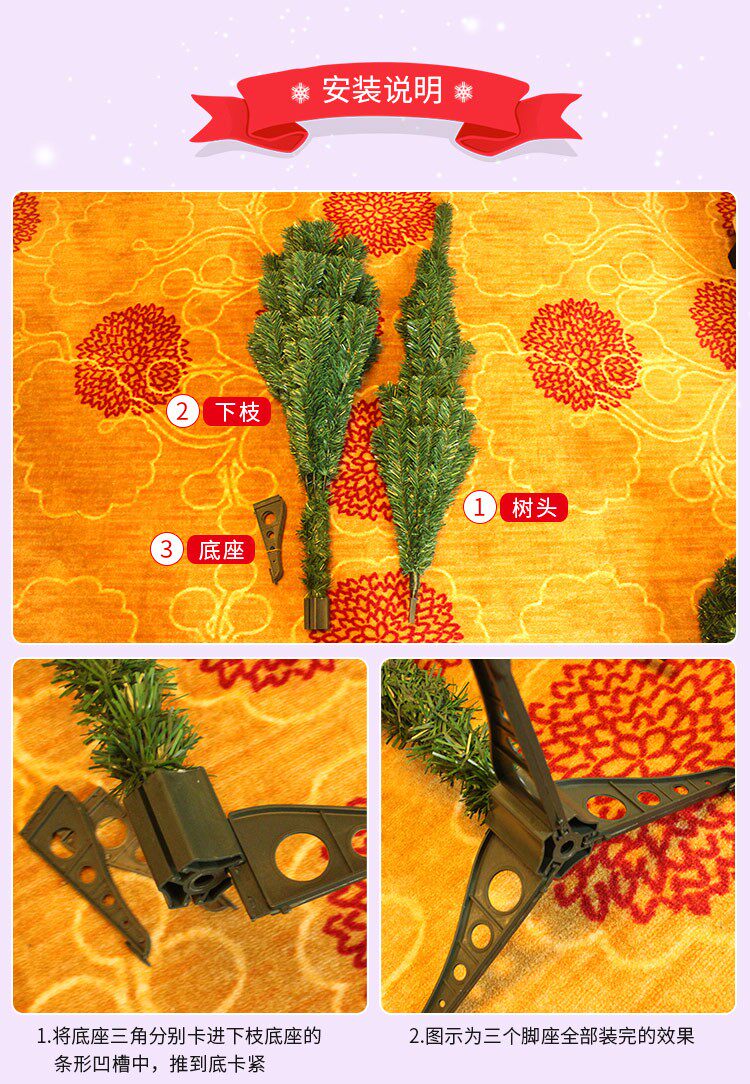 安装说明

2 下枝

1 树头

3 底座

1.将底座三角分别卡进下枝底座的条形凹槽中，推到底卡紧

2.图示为三个脚座全部装完的效果