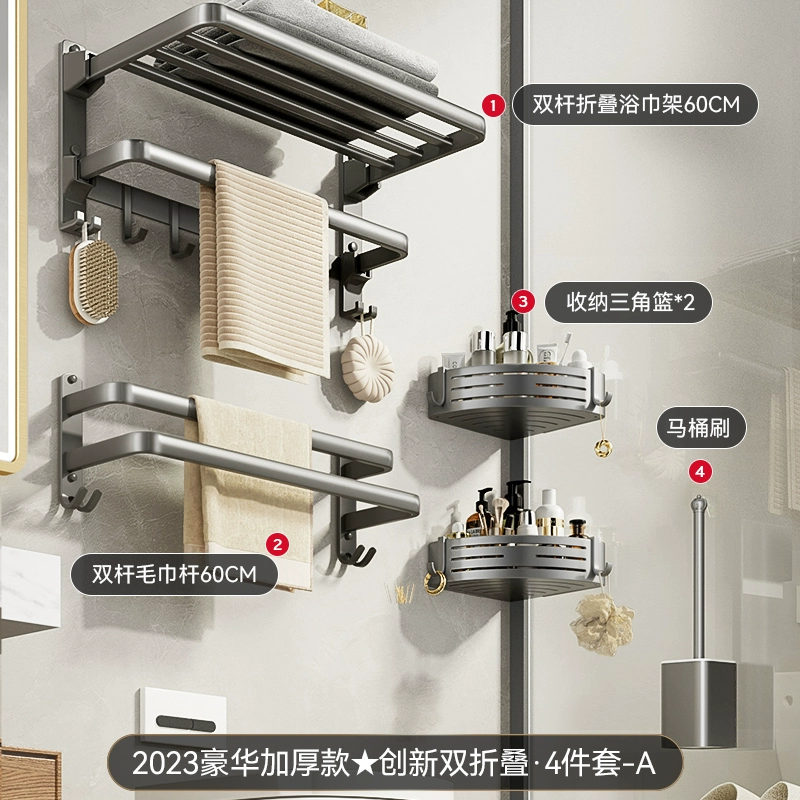 1 双杆折叠浴巾架60CM

3 收纳三角篮*2

马桶刷
4

2
双杆毛巾杆60CM

2023豪华加厚款★创新双折叠·4件套-A