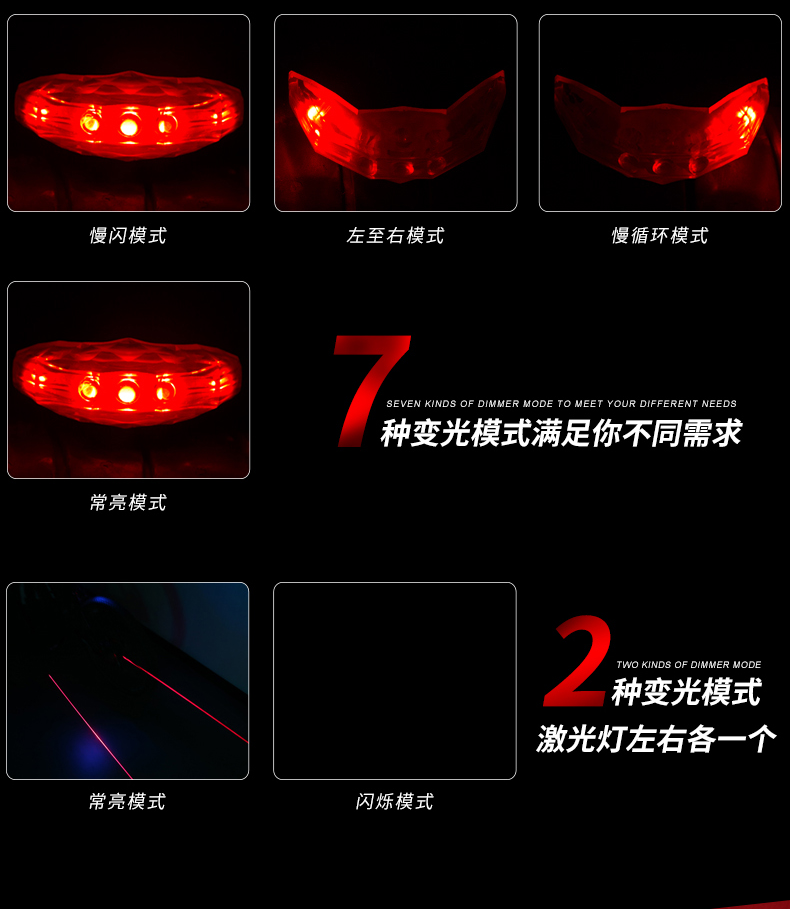 慢闪模式

左至右模式

慢循环模式

常亮模式

7

SEVEN KINDS OF DIMMER MODE TO MEET YOUR DIFFERENT NEEDS

种变光模式满足你不同需求

常亮模式

闪烁模式

2

TWO KINDS OF DIMMER MODE

种变光模式

激光灯左右各一个